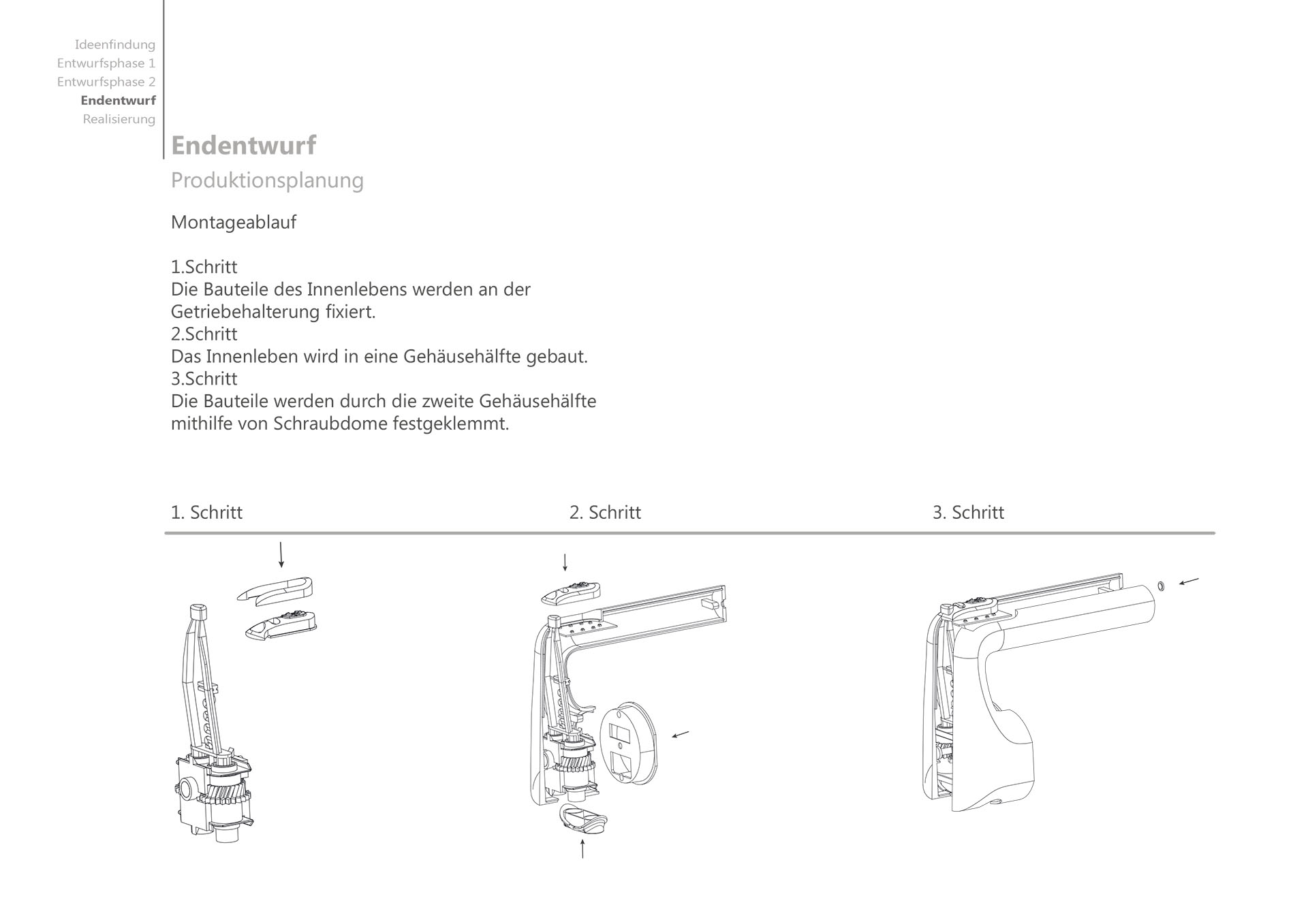 Ideenfindung
Entwurfsphase 1
Entwurfsphase 2
Endentwurf
Realisierung

Endentwurf
Produktionsplanung

Montageablauf

1.Schritt
Die Bauteile des Innenlebens werden an der Getriebehalterung fixiert.
2.Schritt
Das Innenleben wird in eine Gehäusehälfte gebaut.
3.Schritt
Die Bauteile werden durch die zweite Gehäusehälfte mithilfe von Schraubdome festgeklemmt.

1. Schritt

2. Schritt

3. Schritt