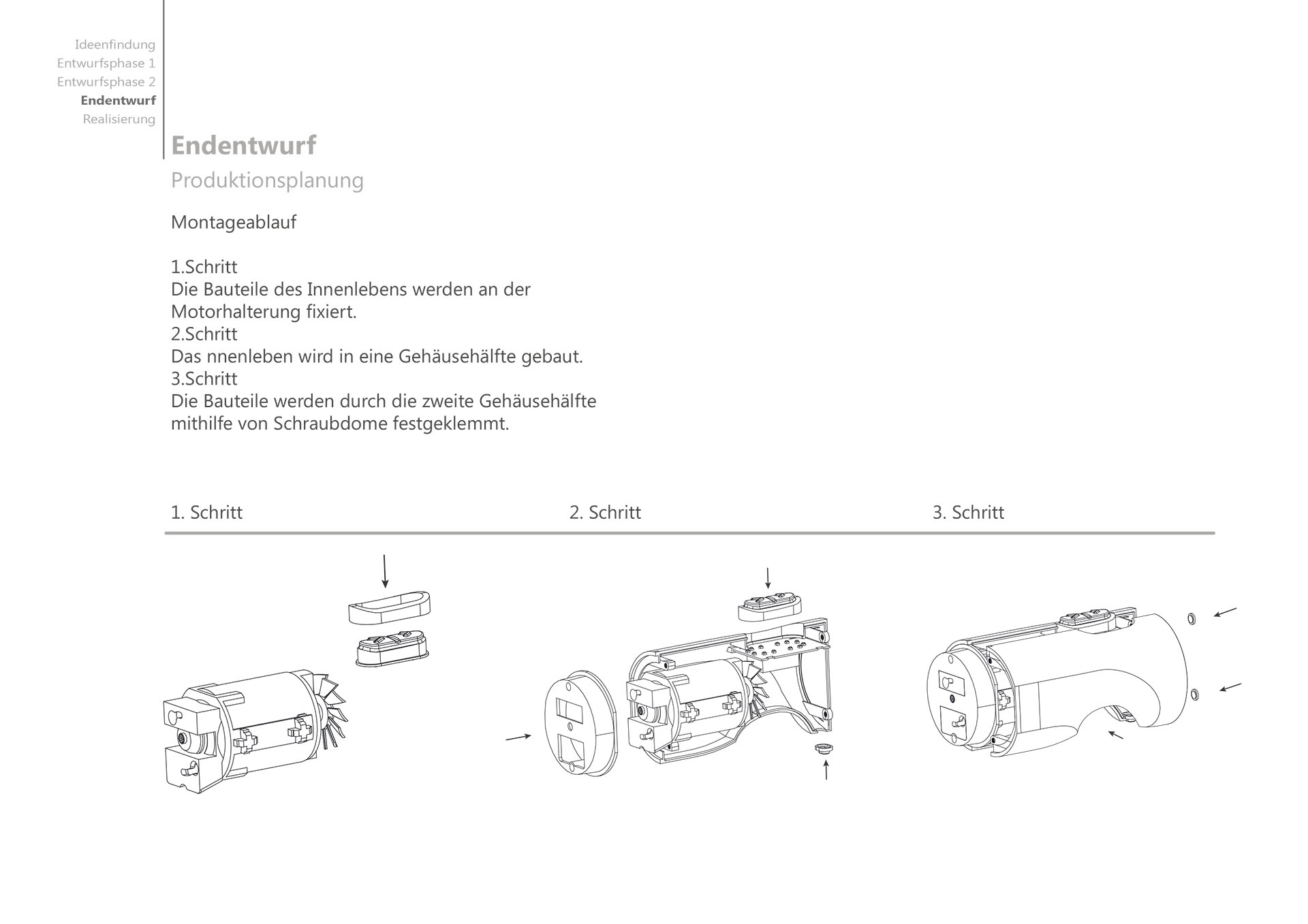 Ideenfindung
Entwurfsphase 1
Entwurfsphase 2
Endentwurf
Realisierung

Endentwurf
Produktionsplanung

Montageablauf

1.Schritt
Die Bauteile des Innenlebens werden an der Motorhalterung fixiert.
2.Schritt
Das nnenleben wird in eine Gehäusehälfte gebaut.
3.Schritt
Die Bauteile werden durch die zweite Gehäusehälfte mithilfe von Schraubdome festgeklemmt.

1. Schritt
2. Schritt
3. Schritt