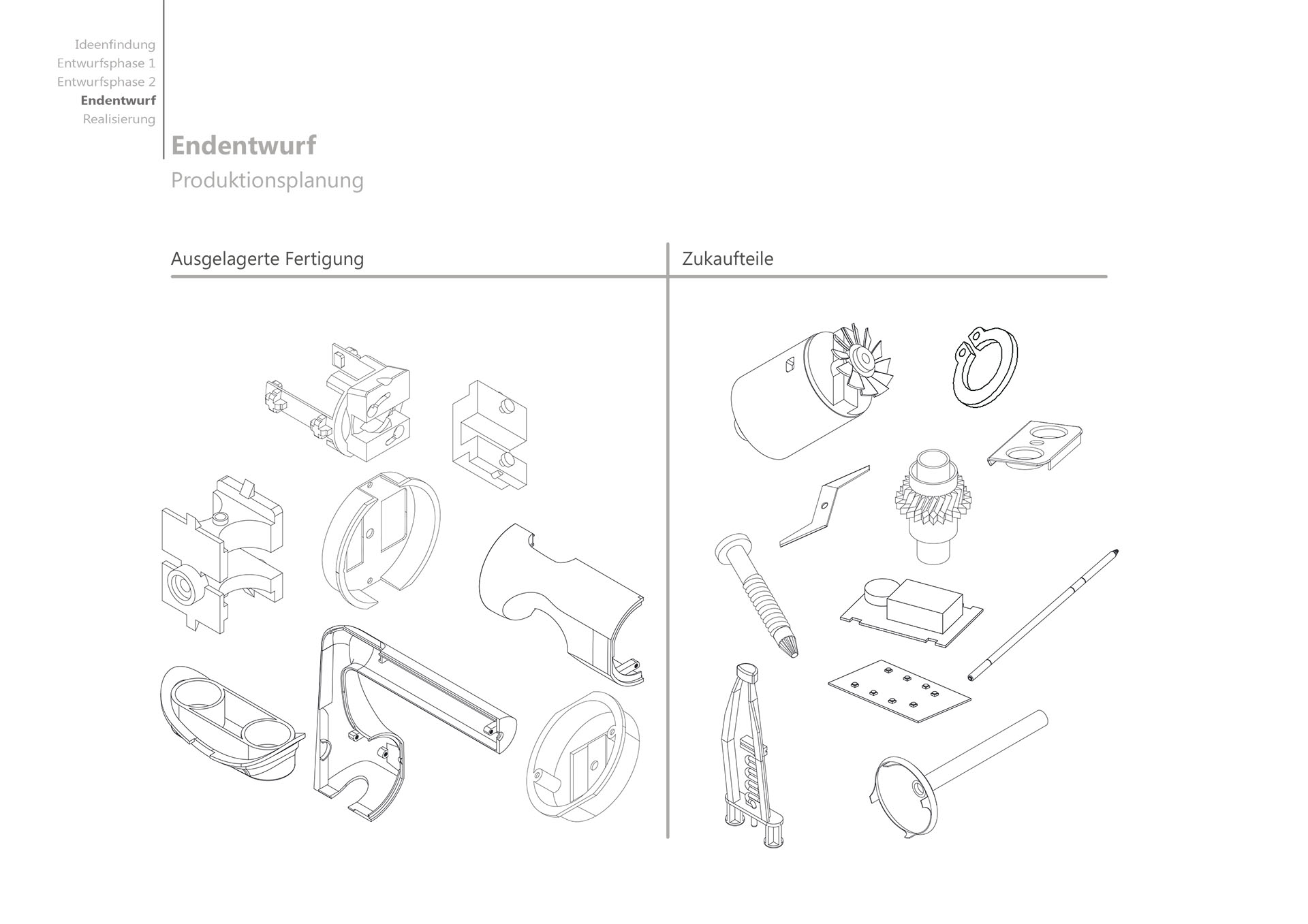 Ideenfindung
Entwurfsphase 1
Entwurfsphase 2
Endentwurf
Realisierung

Endentwurf
Produktionsplanung

Ausgelagerte Fertigung

Zukaufteile