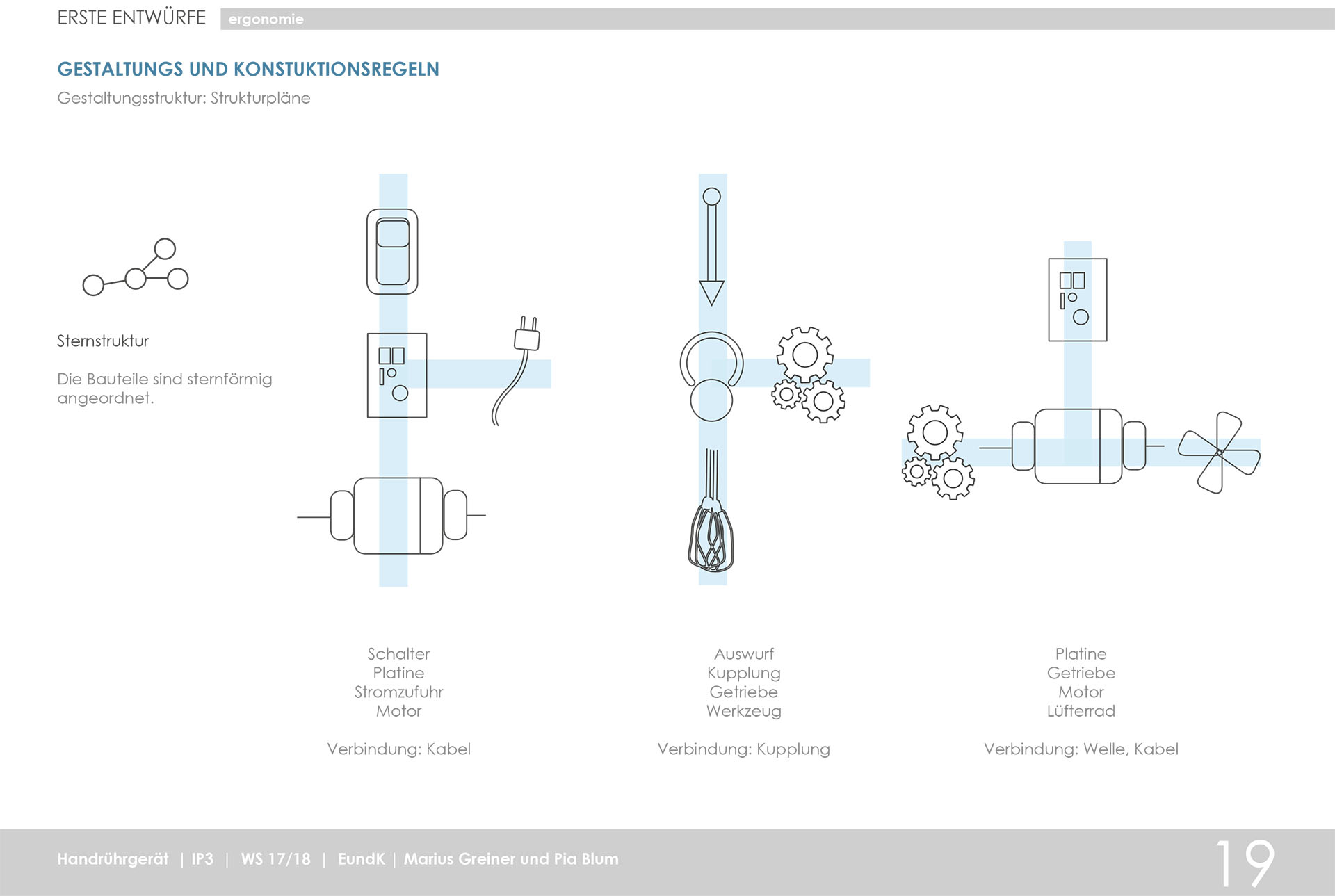 ERSTE ENTWÜRFE ergonomie

GESTALTUNGS UND KONSTUKTIONSREGELN

Gestaltungsstruktur: Strukturpläne

Sternstruktur

Die Bauteile sind sternförmig angeordnet.

Schalter
Platine
Stromzufuhr
Motor

Verbindung: Kabel

Auswurf
Kupplung
Getriebe
Werkzeug

Verbindung: Kupplung

Platine
Getriebe
Motor
Lüfterrad

Verbindung: Welle, Kabel

Handrührgerät | IP3 | WS 17/18 | EundK | Marius Greiner und Pia Blum

19