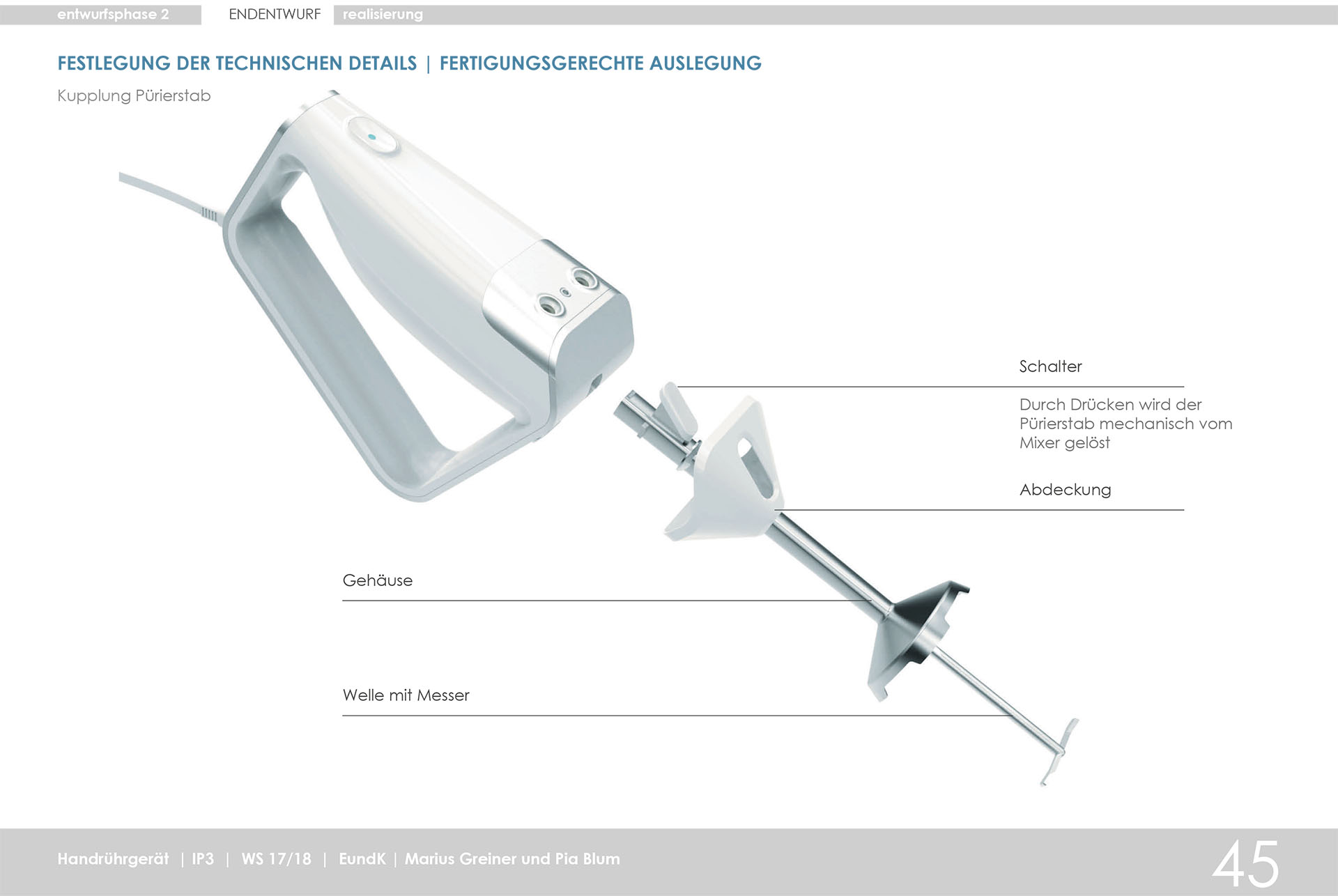 entwurfsphase 2 ENDENTWURF realisierung

FESTLEGUNG DER TECHNISCHEN DETAILS | FERTIGUNGSGERECHTE AUSLEGUNG

Kupplung Pürierstab

Schalter

Durch Drücken wird der Pürierstab mechanisch vom Mixer gelöst

Abdeckung

Gehäuse

Welle mit Messer

Handrührgerät | IP3 | WS 17/18 | EundK | Marius Greiner und Pia Blum

45