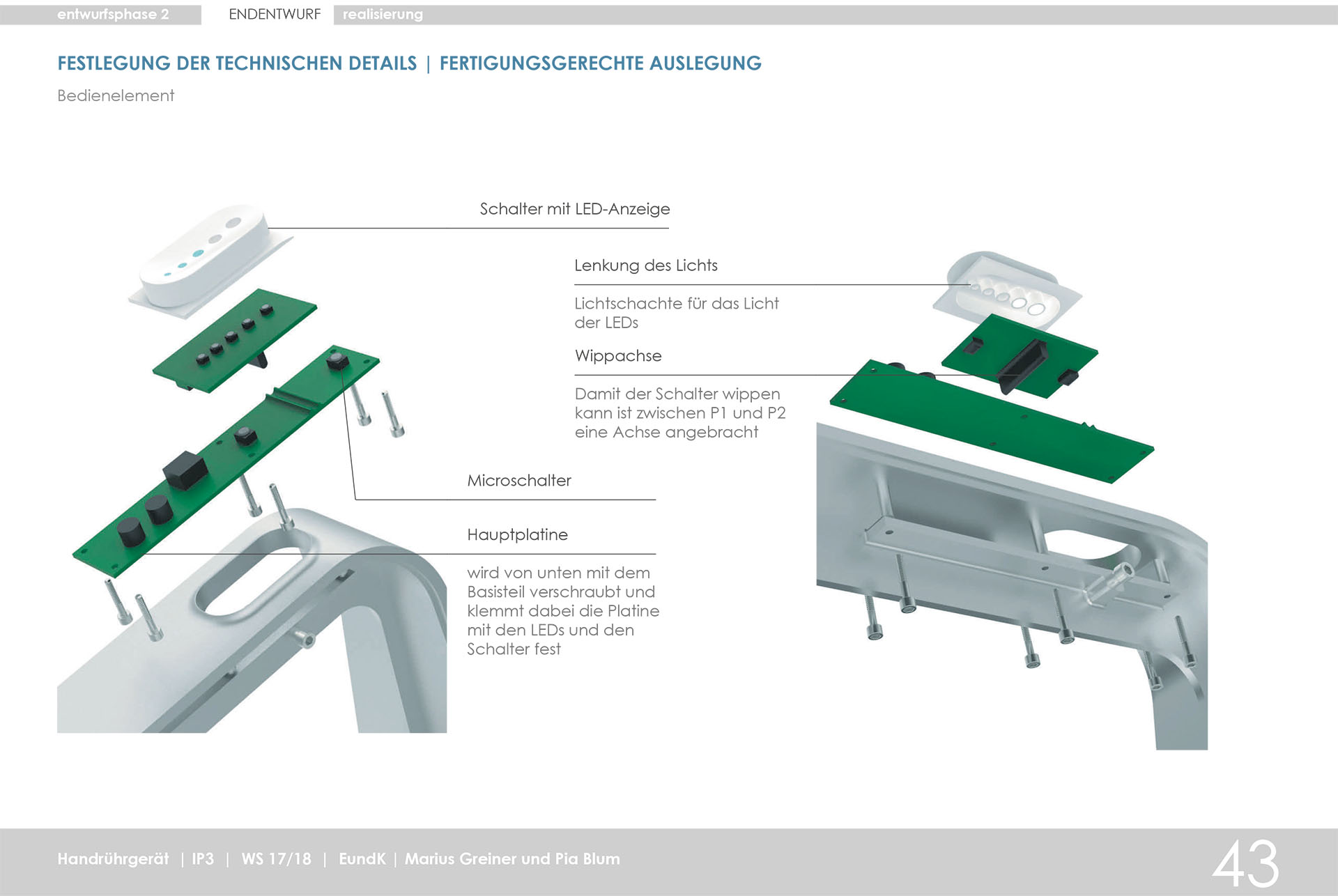 entwurfsphase 2 ENDENTWURF realisierung

FESTLEGUNG DER TECHNISCHEN DETAILS | FERTIGUNGSGERECHTE AUSLEGUNG

Bedienelement

Schalter mit LED-Anzeige

Lenkung des Lichts

Lichtschachte für das Licht der LEDs

Wippachse

Damit der Schalter wippen kann ist zwischen P1 und P2 eine Achse angebracht

Microschalter

Hauptplatine

wird von unten mit dem Basisteil verschraubt und klemmt dabei die Platine mit den LEDs und den Schalter fest

Handrührgerät | IP3 | WS 17/18 | EundK | Marius Greiner und Pia Blum

43