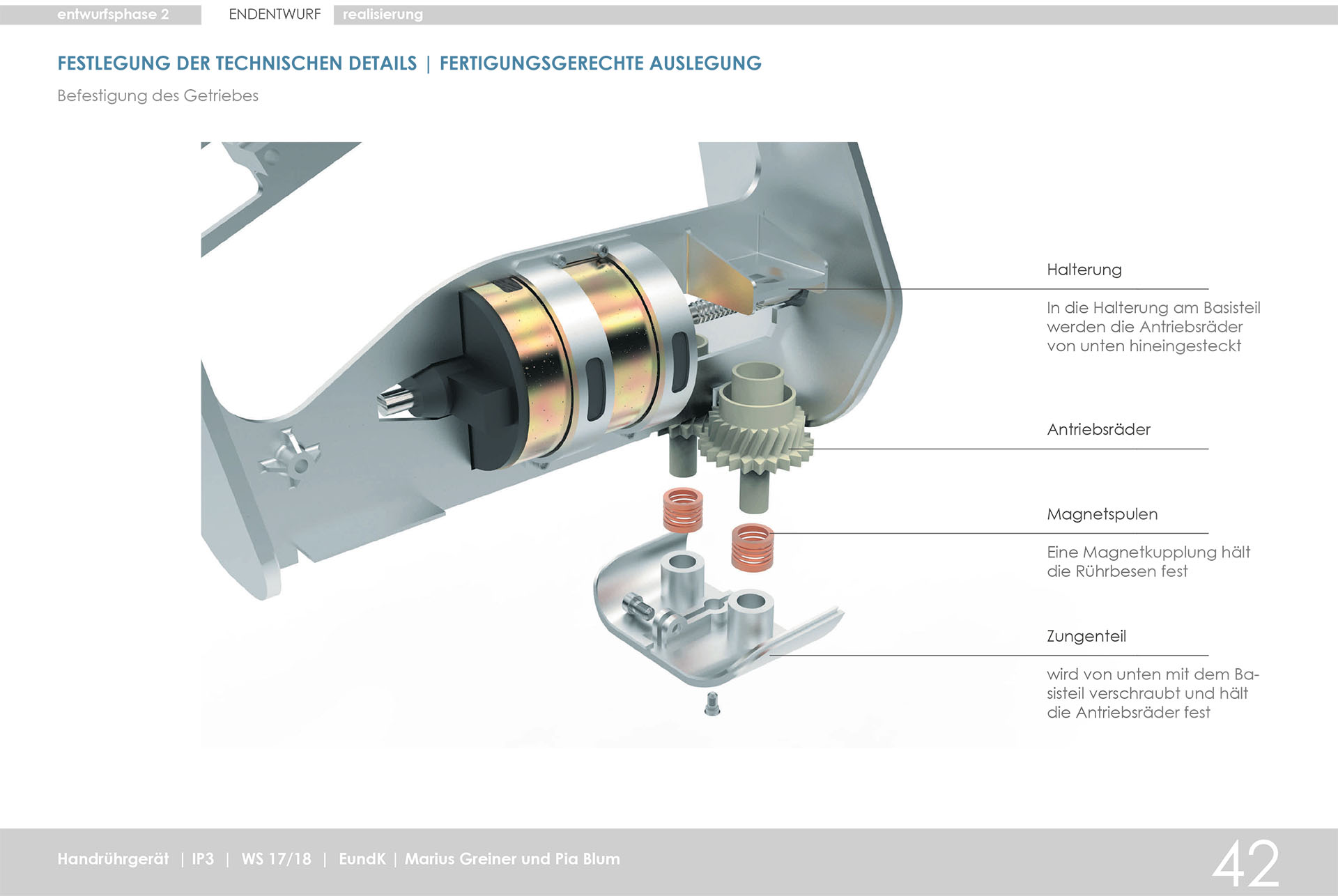 entwurfsphase 2 ENDENTWURF realisierung

FESTLEGUNG DER TECHNISCHEN DETAILS | FERTIGUNGSGERECHTE AUSLEGUNG

Befestigung des Getriebes

Halterung

In die Halterung am Basisteil werden die Antriebsräder von unten hineingesteckt

Antriebsräder

Magnetspulen

Eine Magnetkupplung hält die Rührbesen fest

Zungenteil

wird von unten mit dem Basisteil verschraubt und hält die Antriebsräder fest

Handrührgerät | IP3 | WS 17/18 | EundK | Marius Greiner und Pia Blum

42