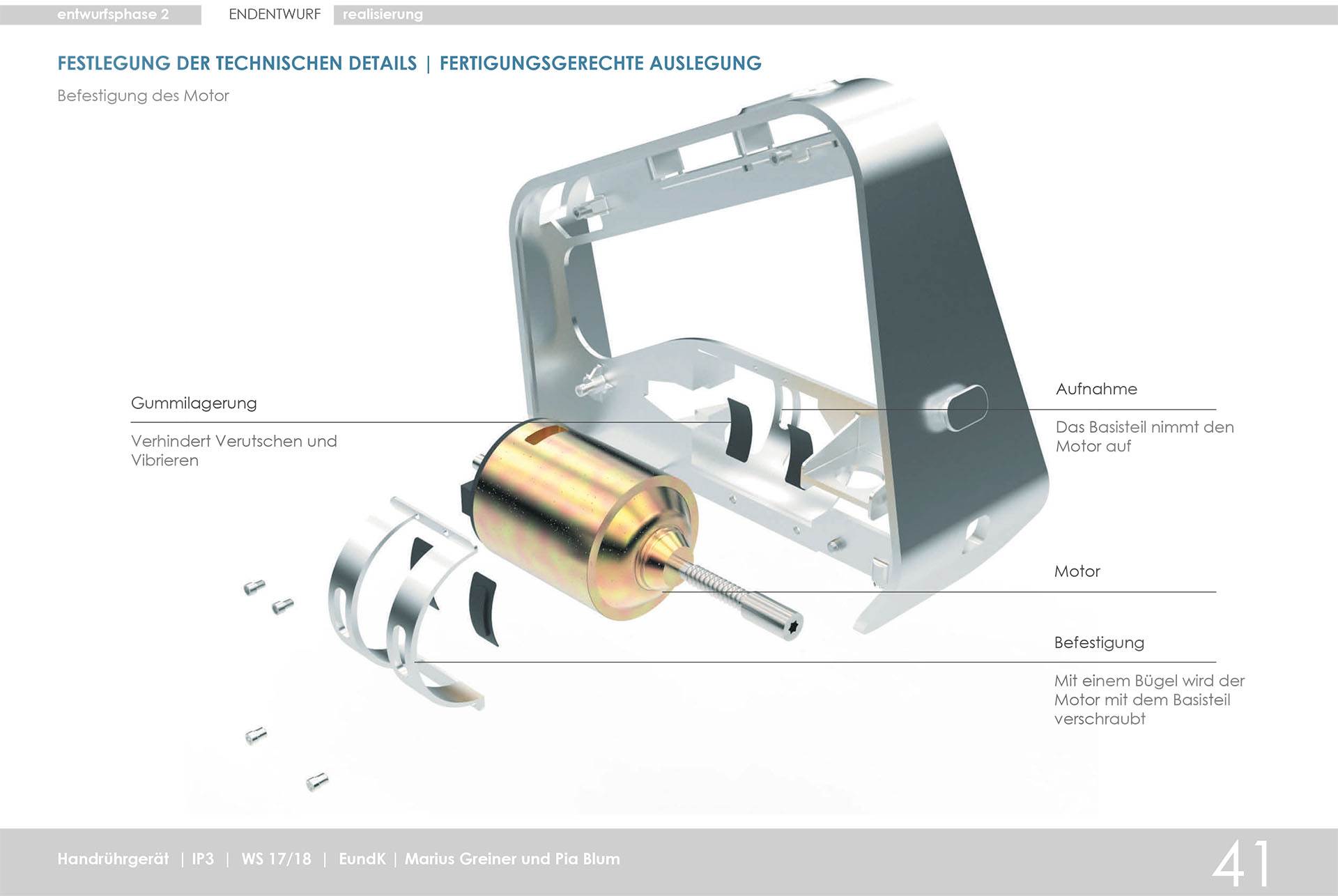 entwurfsphase 2 ENDENTWURF realisierung

FESTLEGUNG DER TECHNISCHEN DETAILS | FERTIGUNGSGERECHTE AUSLEGUNG

Befestigung des Motor

Gummilagerung

Verhindert Verutschen und Vibrieren

Aufnahme

Das Basisteil nimmt den Motor auf

Motor

Befestigung

Mit einem Bügel wird der Motor mit dem Basisteil verschraubt

Handrührgerät | IP3 | WS 17/18 | EundK | Marius Greiner und Pia Blum

41