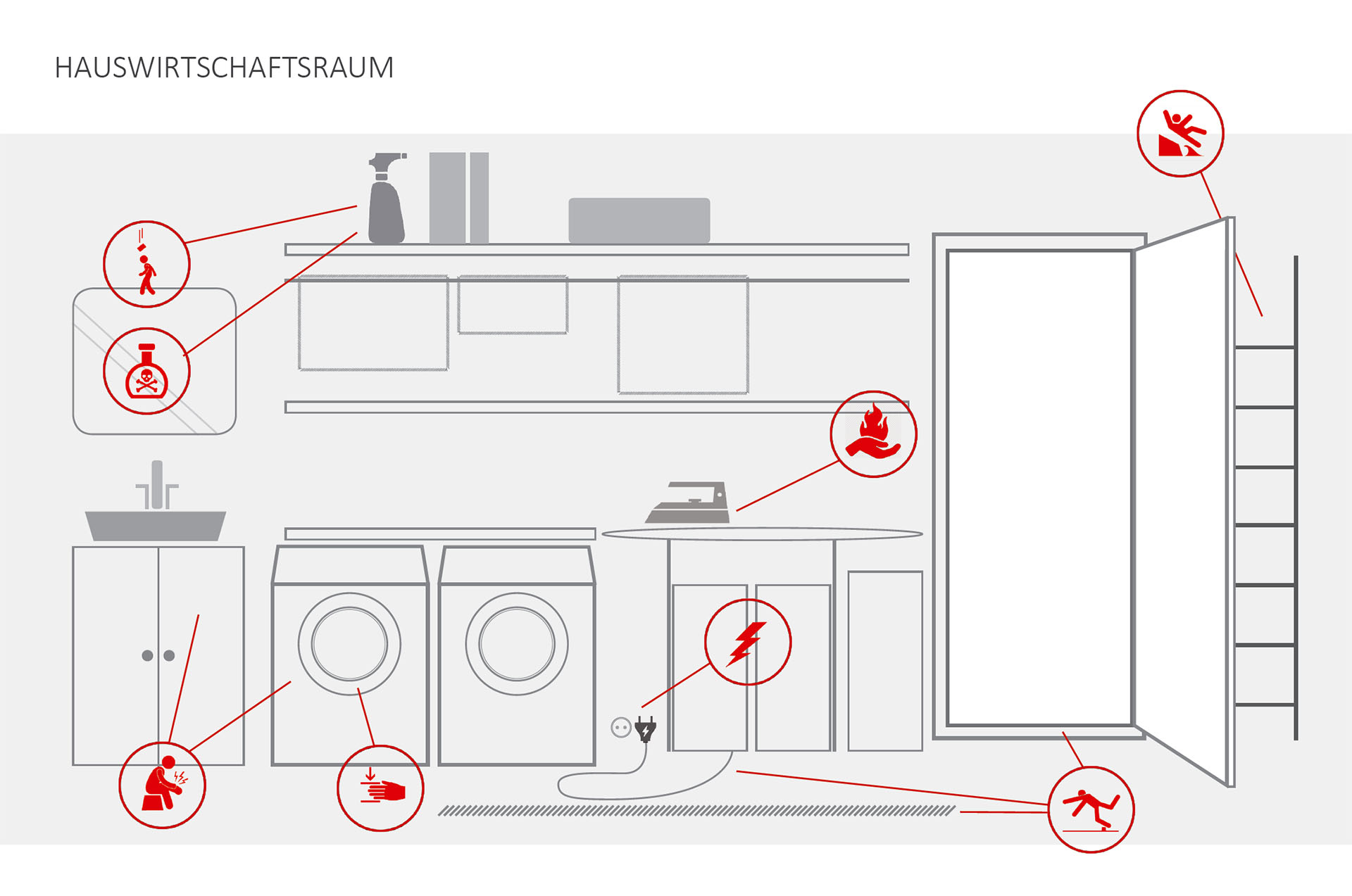 HAUSWIRTSCHAFTSRAUM