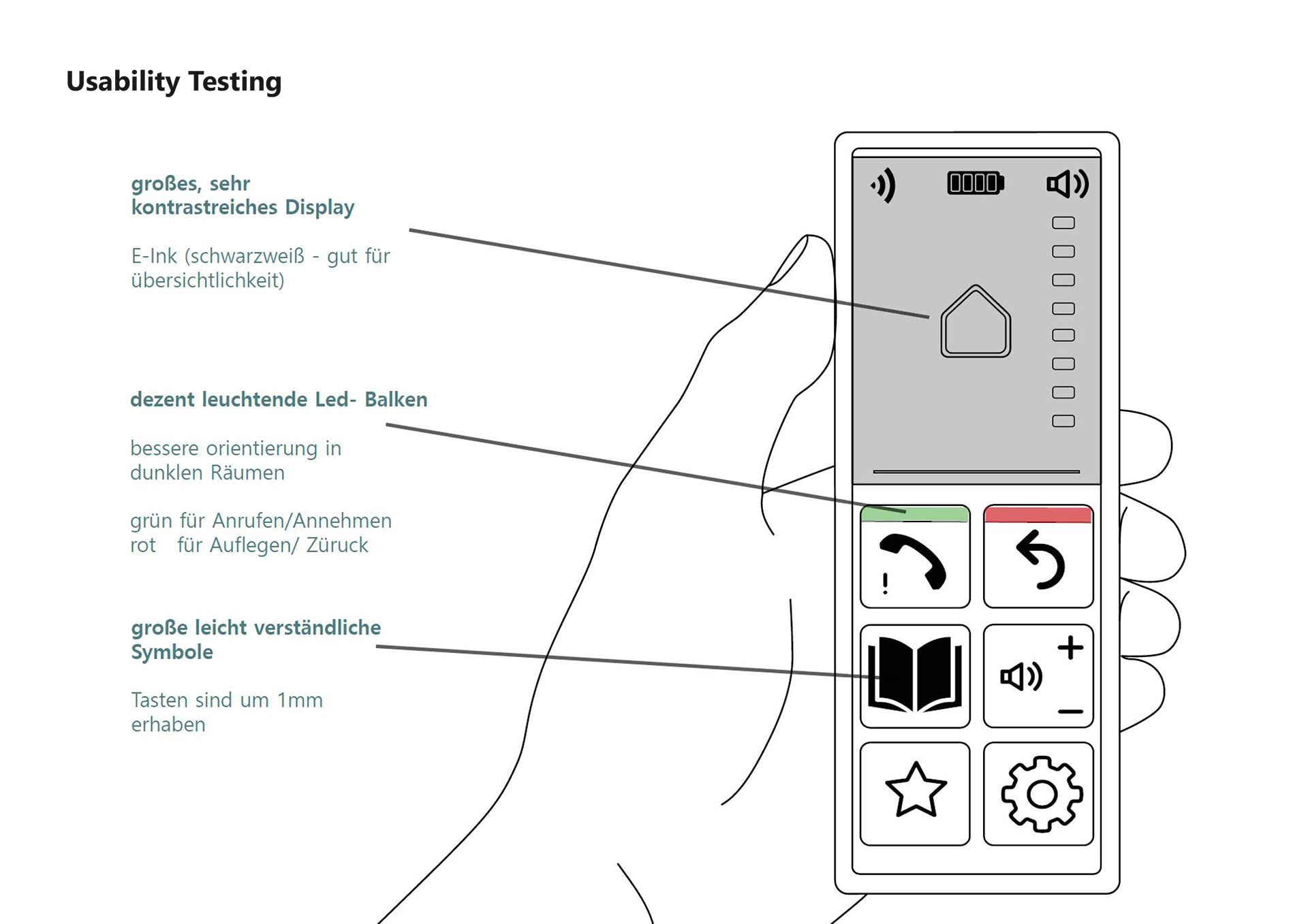 Usability Testing

großes, sehr kontrastreiches Display

E-Ink (schwarzweiß - gut für übersichtlichkeit)

dezent leuchtende Led- Balken

bessere orientierung in dunklen Räumen

grün für Anrufen/Annehmen
rot für Auflegen/ Züruck

große leicht verständliche Symbole

Tasten sind um 1mm erhaben

!

+

−