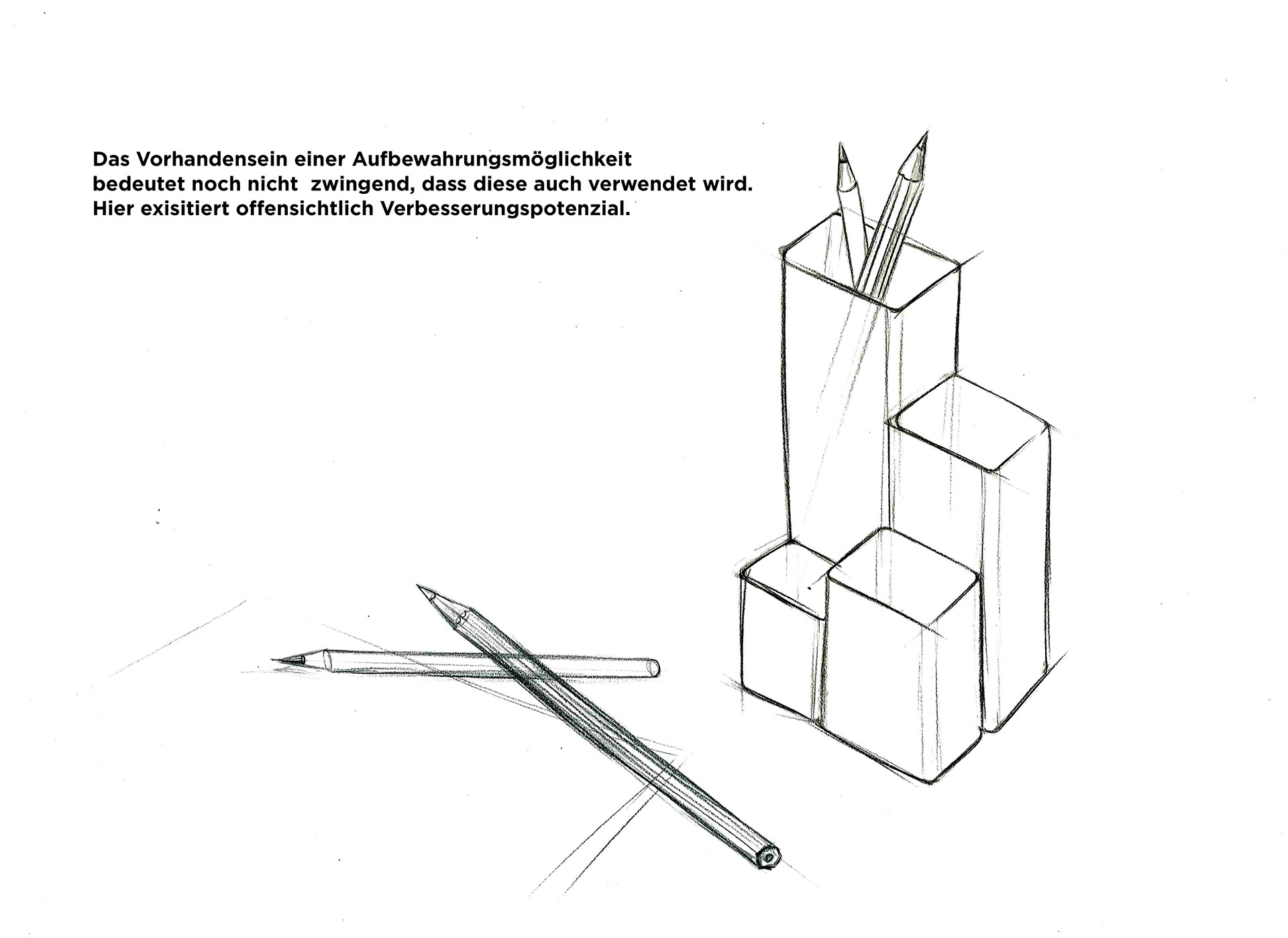 Das Vorhandensein einer Aufbewahrungsmöglichkeit bedeutet noch nicht  zwingend, dass diese auch verwendet wird. Hier exisitiert offensichtlich Verbesserungspotenzial.