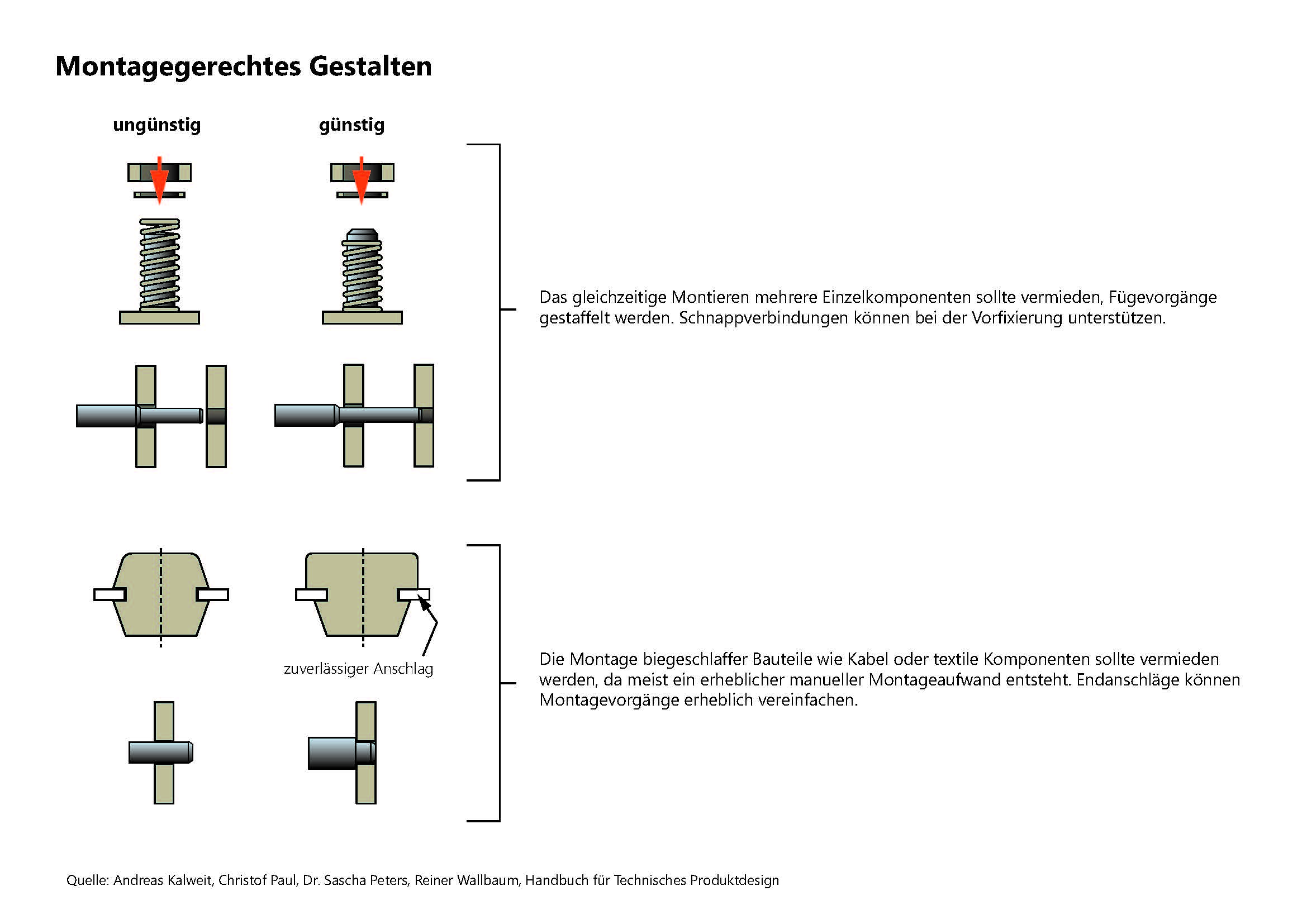 Montagegerechtes Gestalten

ungünstig

günstig

Das gleichzeitige Montieren mehrere Einzelkomponenten sollte vermieden, Fügevorgänge gestaffelt werden. Schnappverbindungen können bei der Vorfixierung unterstützen.

zuverlässiger Anschlag

Die Montage biegeschlaffer Bauteile wie Kabel oder textile Komponenten sollte vermieden werden, da meist ein erheblicher manueller Montageaufwand entsteht. Endanschläge können Montagevorgänge erheblich vereinfachen.

Quelle: Andreas Kalweit, Christof Paul, Dr. Sascha Peters, Reiner Wallbaum, Handbuch für Technisches Produktdesign