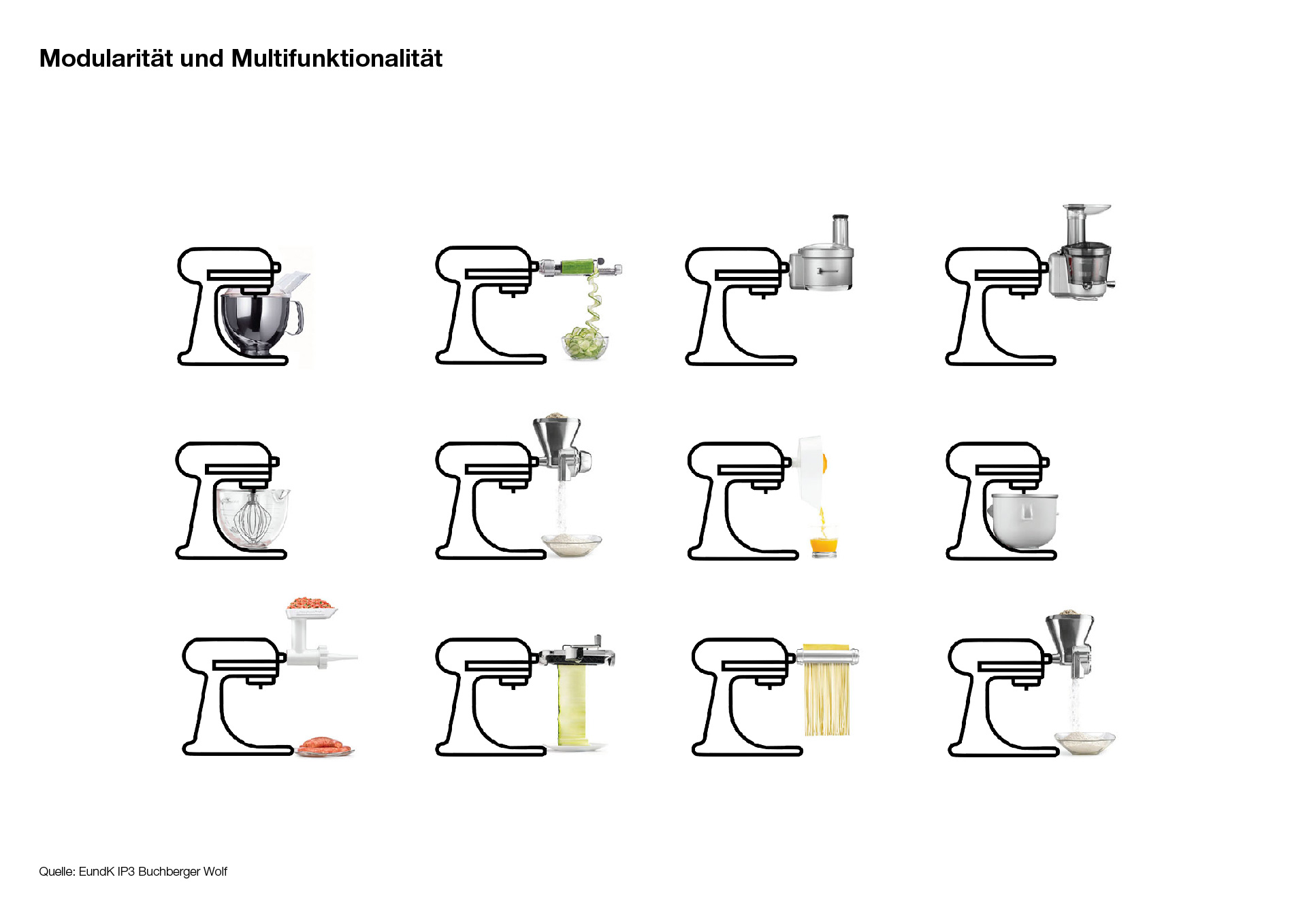 Modularität und Multifunktionalität

Quelle: EundK IP3 Buchberger Wolf