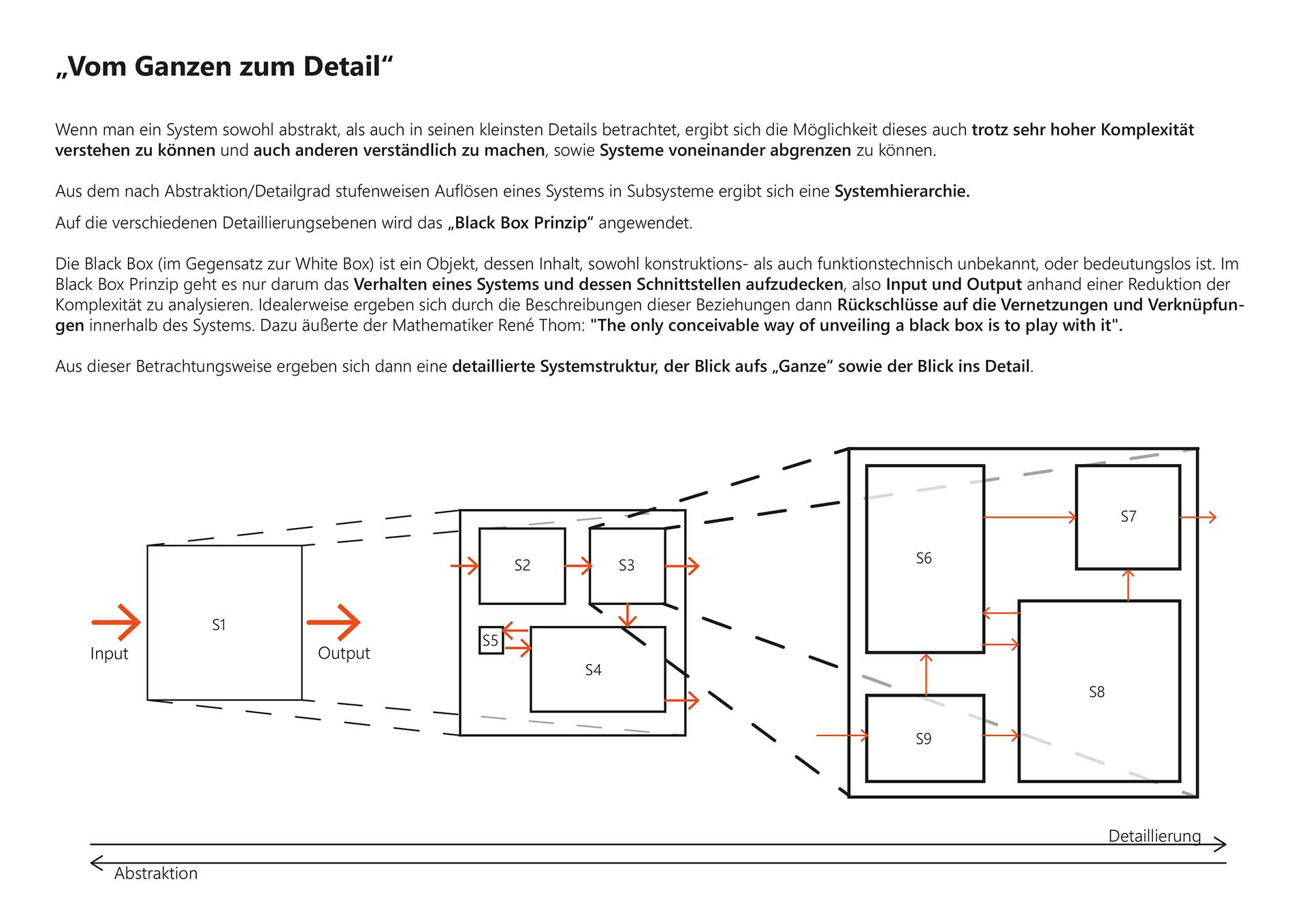 „Vom Ganzen zum Detail“

Wenn man ein System sowohl abstrakt, als auch in seinen kleinsten Details betrachtet, ergibt sich die Möglichkeit dieses auch trotz sehr hoher Komplexität verstehen zu können und auch anderen verständlich zu machen, sowie Systeme voneinander abgrenzen zu können.

Aus dem nach Abstraktion/Detailgrad stufenweisen Auflösen eines Systems in Subsysteme ergibt sich eine Systemhierarchie.

Auf die verschiedenen Detaillierungsebenen wird das „Black Box Prinzip“ angewendet.

Die Black Box (im Gegensatz zur White Box) ist ein Objekt, dessen Inhalt, sowohl konstruktions- als auch funktionstechnisch unbekannt, oder bedeutungslos ist. Im Black Box Prinzip geht es nur darum das Verhalten eines Systems und dessen Schnittstellen aufzudecken, also Input und Output anhand einer Reduktion der Komplexität zu analysieren. Idealerweise ergeben sich durch die Beschreibungen dieser Beziehungen dann Rückschlüsse auf die Vernetzungen und Verknüpfungen innerhalb des Systems. Dazu äußerte der Mathematiker René Thom: "The only conceivable way of unveiling a black box is to play with it".

Aus dieser Betrachtungsweise ergeben sich dann eine detaillierte Systemstruktur, der Blick aufs „Ganze“ sowie der Blick ins Detail.

Input
S1
Output
S2
S3
S5
S4
S6
S7
S8
S9

Detaillierung
Abstraktion