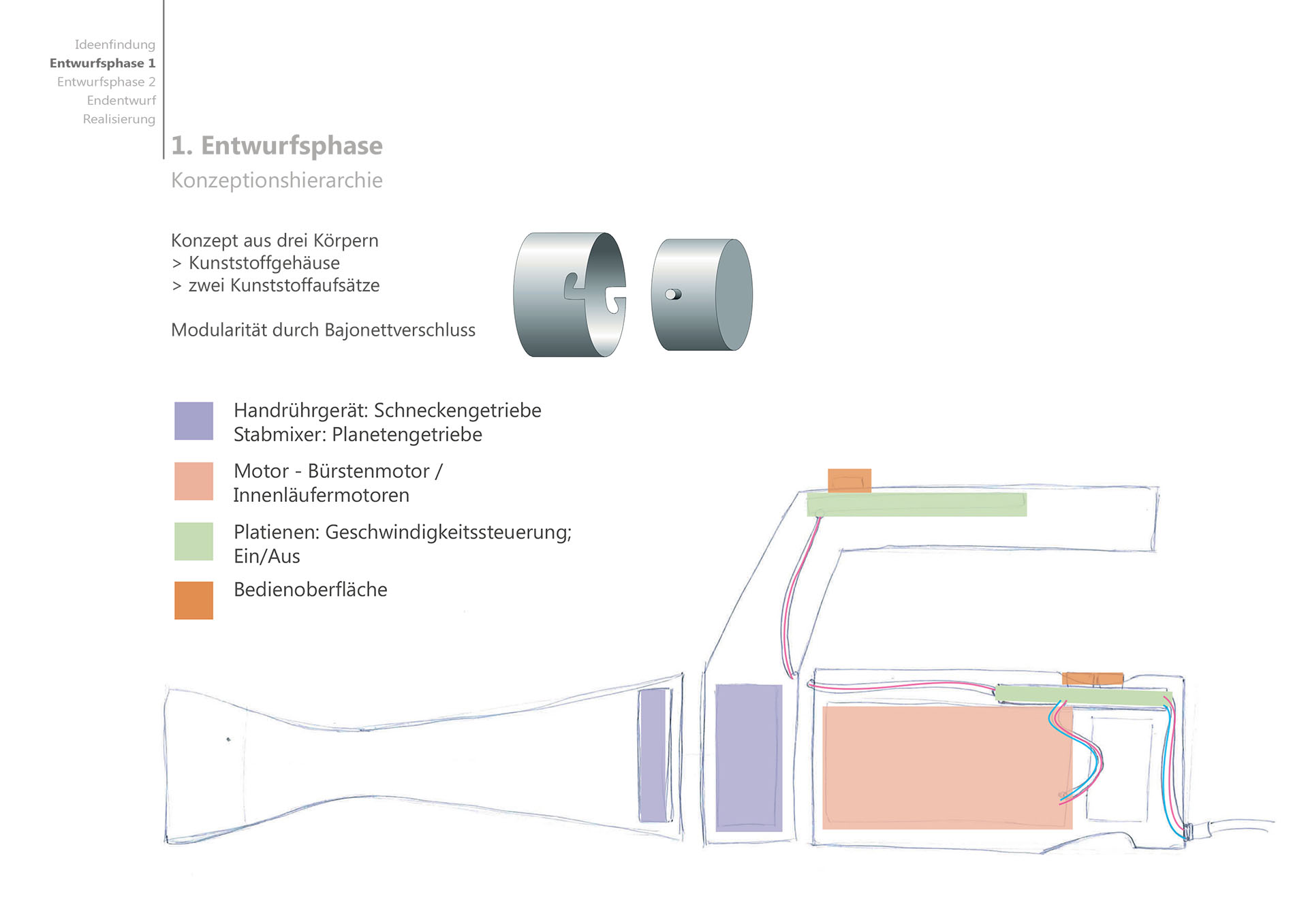 Ideenfindung
Entwurfsphase 1
Entwurfsphase 2
Endentwurf
Realisierung

1. Entwurfsphase
Konzeptionshierarchie

Konzept aus drei Körpern
> Kunststoffgehäuse
> zwei Kunststoffaufsätze

Modularität durch Bajonettverschluss

Handrührgerät: Schneckengetriebe
Stabmixer: Planetengetriebe

Motor - Bürstenmotor / Innenläufermotoren

Platienen: Geschwindigkeitssteuerung; Ein/Aus

Bedienoberfläche