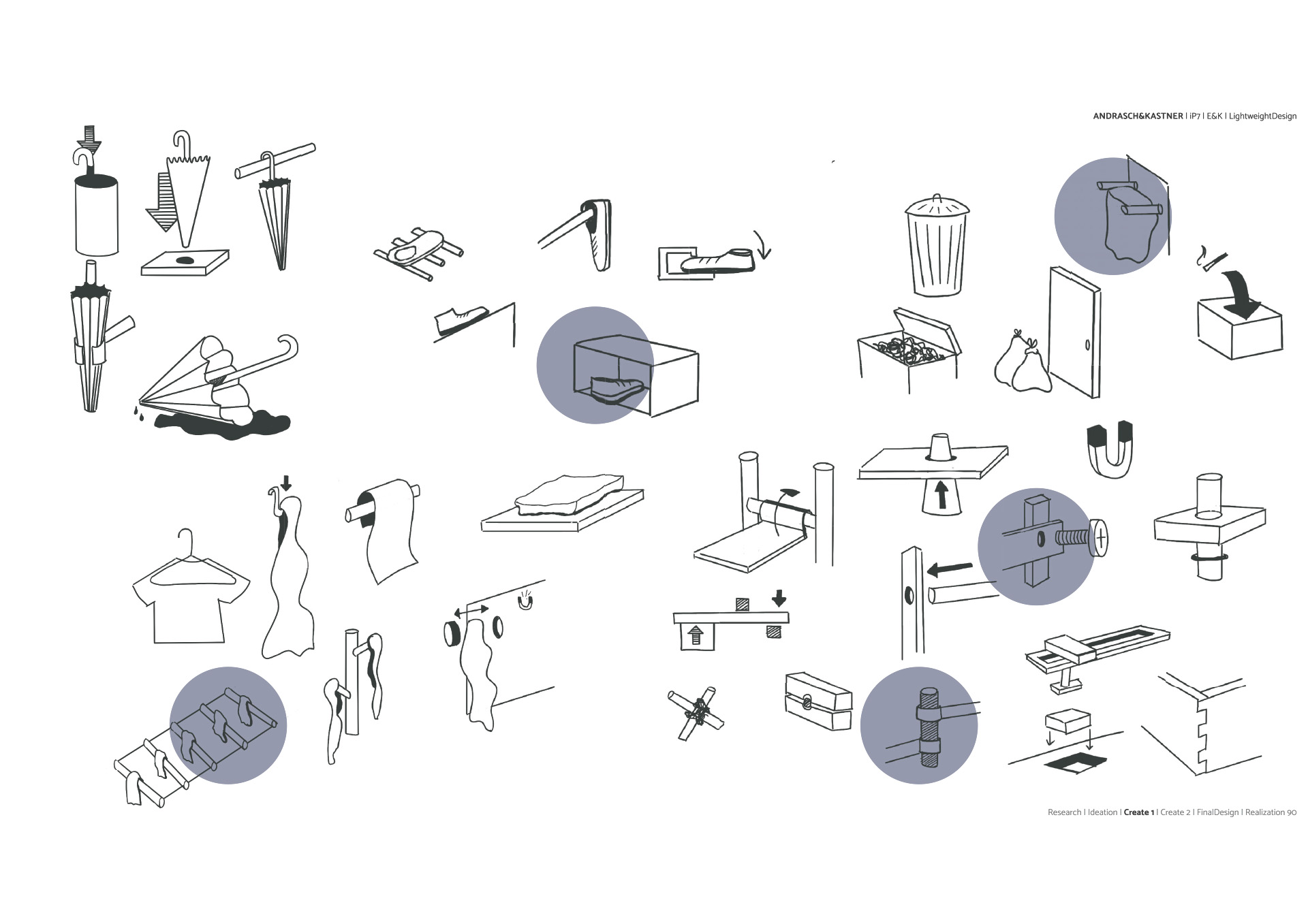 ANDRASCH&KASTNER | iP7 | E&K | LightweightDesign

Research | Ideation | Create 1 | Create 2 | FinalDesign | Realization 90