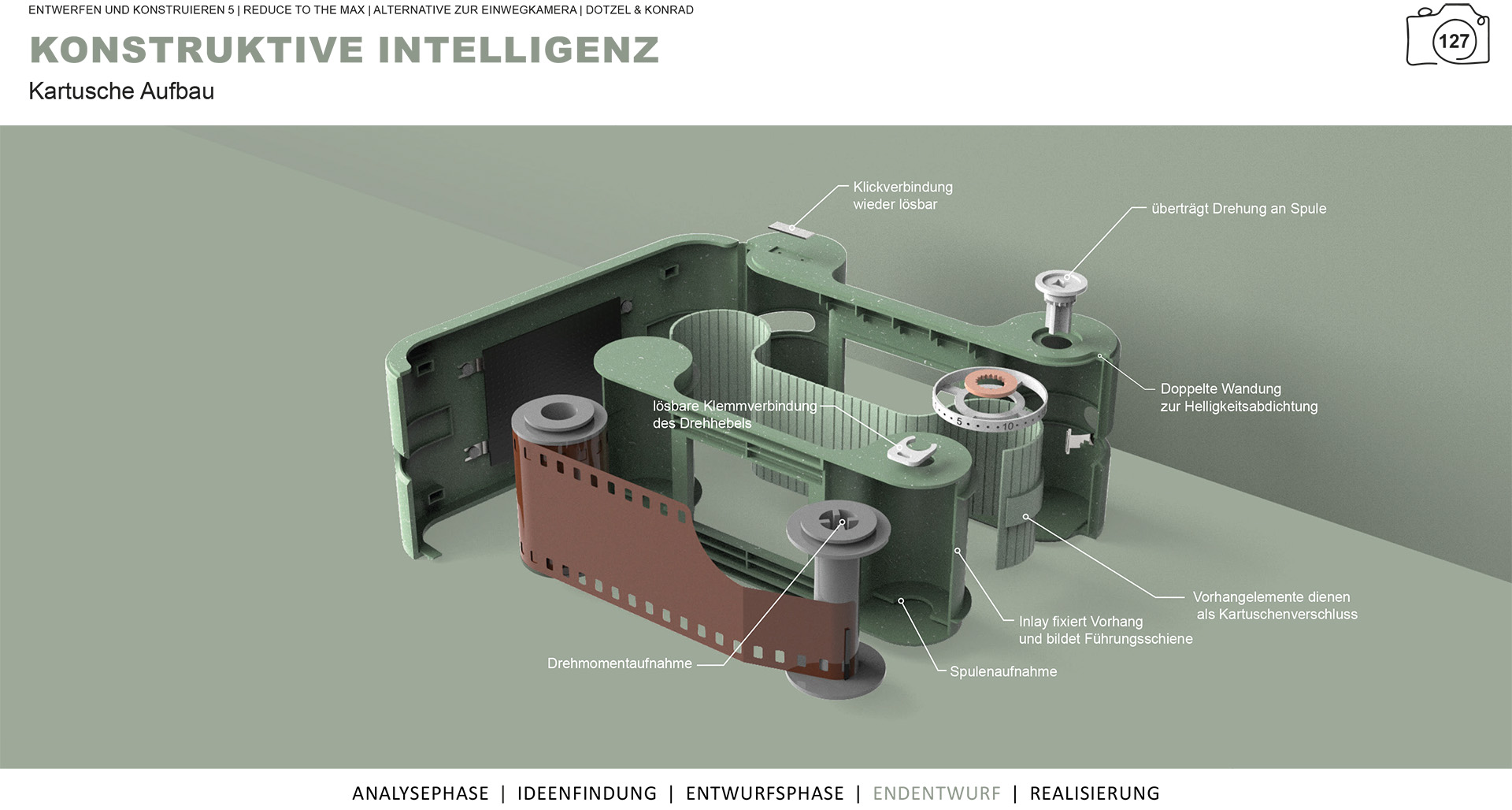 ENTWERFEN UND KONSTRUIEREN 5 | REDUCE TO THE MAX | ALTERNATIVE ZUR EINWEGKAMERA | DOTZEL & KONRAD

KONSTRUKTIVE INTELLIGENZ

Kartusche Aufbau

127

Klickverbindung wieder lösbar

überträgt Drehung an Spule

Doppelte Wandung zur Helligkeitsabdichtung

lösbare Klemmverbindung des Drehhebels

5 10

Vorhangelemente dienen als Kartuschenverschluss

Inlay fixiert Vorhang und bildet Führungsschiene

Drehmomentaufnahme

Spulenaufnahme

ANALYSEPHASE | IDEENFINDUNG | ENTWURFSPHASE | ENDENTWURF | REALISIERUNG