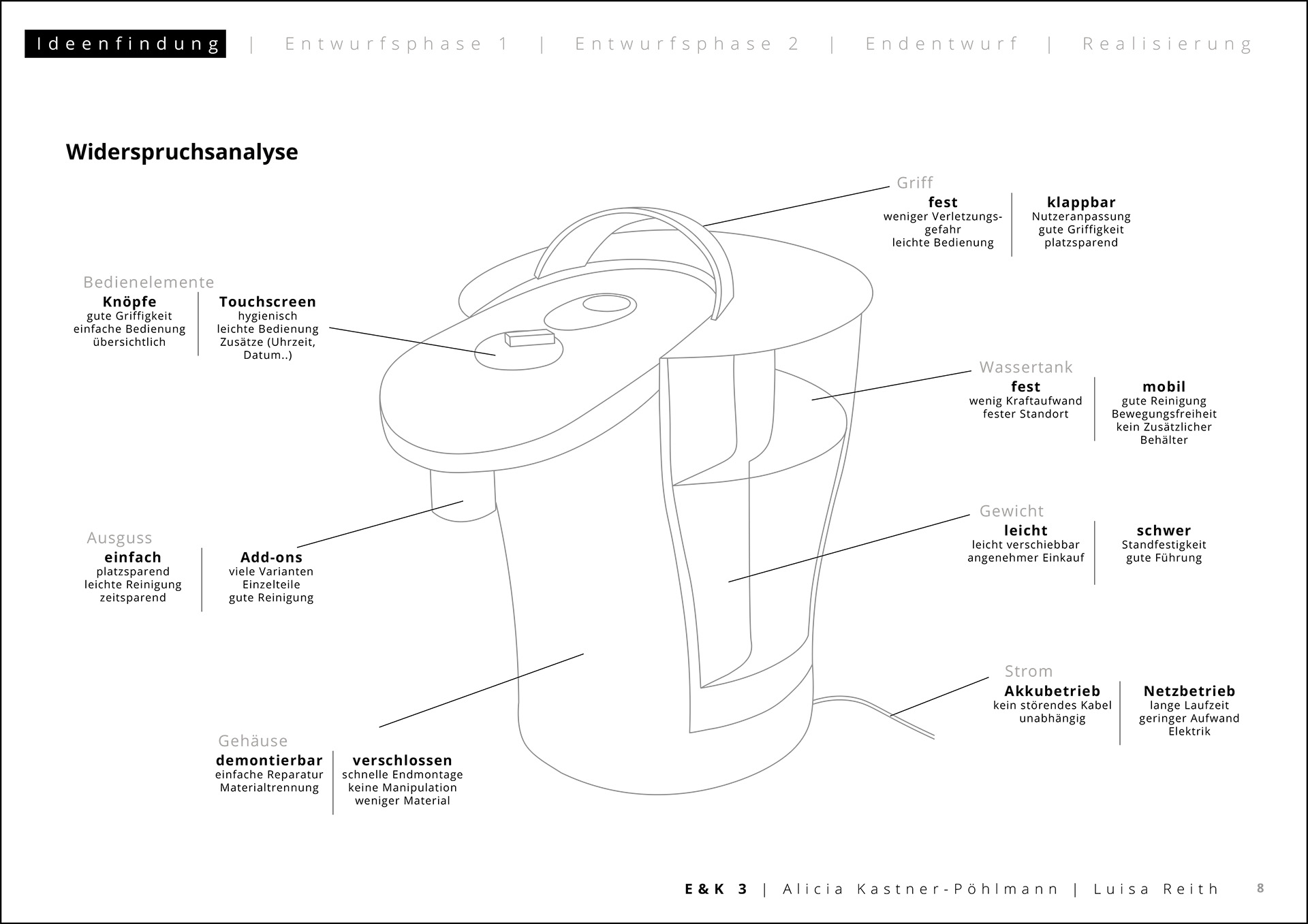 Ideenfindung | Entwurfsphase 1 | Entwurfsphase 2 | Endentwurf | Realisierung

Widerspruchsanalyse

Griff
fest
weniger Verletzungsgefahr
leichte Bedienung

klappbar
Nutzeranpassung
gute Griffigkeit
platzsparend

Bedienelemente
Knöpfe
gute Griffigkeit
einfache Bedienung
übersichtlich

Touchscreen
hygienisch
leichte Bedienung
Zusätze (Uhrzeit, Datum..)

Wassertank
fest
wenig Kraftaufwand
fester Standort

mobil
gute Reinigung
Bewegungsfreiheit
kein Zusätzlicher Behälter

Gewicht
leicht
leicht verschiebbar
angenehmer Einkauf

schwer
Standfestigkeit
gute Führung

Ausguss
einfach
platzsparend
leichte Reinigung
zeitsparend

Add-ons
viele Varianten
Einzelteile
gute Reinigung

Strom
Akkubetrieb
kein störendes Kabel
unabhängig

Netzbetrieb
lange Laufzeit
geringer Aufwand
Elektrik

Gehäuse
demontierbar
einfache Reparatur
Materialtrennung

verschlossen
schnelle Endmontage
keine Manipulation
weniger Material

E&K 3 | Alicia Kastner-Pöhlmann | Luisa Reith 8