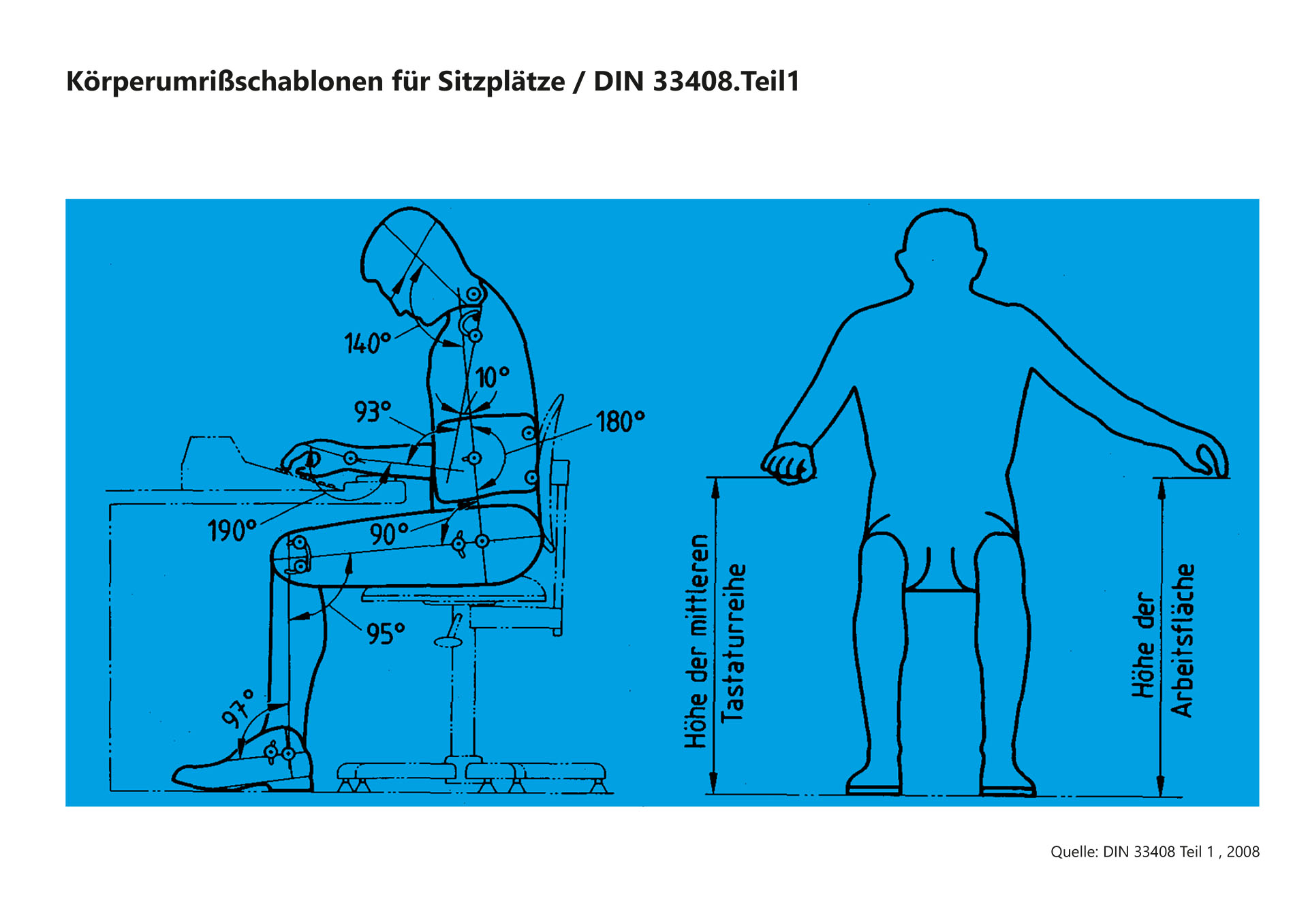 Körperumrißschablonen für Sitzplätze / DIN 33408.Teil1

140°

10°

93°

180°

190°

90°

95°

97°

Höhe der mittleren Tastaturreihe

Höhe der Arbeitsfläche

Quelle: DIN 33408 Teil 1 , 2008