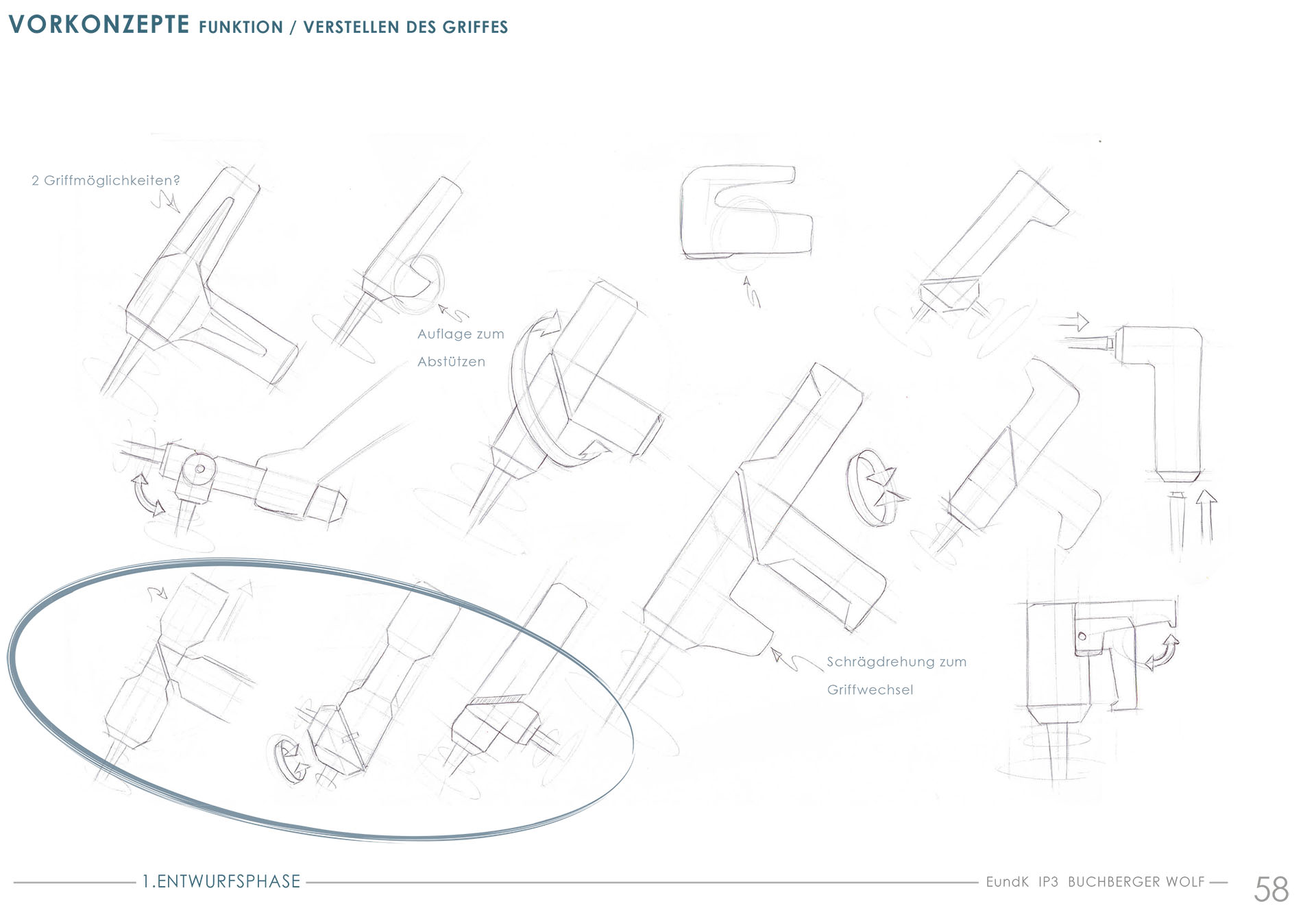 VORKONZEPTE FUNKTION / VERSTELLEN DES GRIFFES

2 Griffmöglichkeiten?

Auflage zum Abstützen

Schrägdrehung zum Griffwechsel

1.ENTWURFSPHASE

EundK IP3 BUCHBERGER WOLF

58