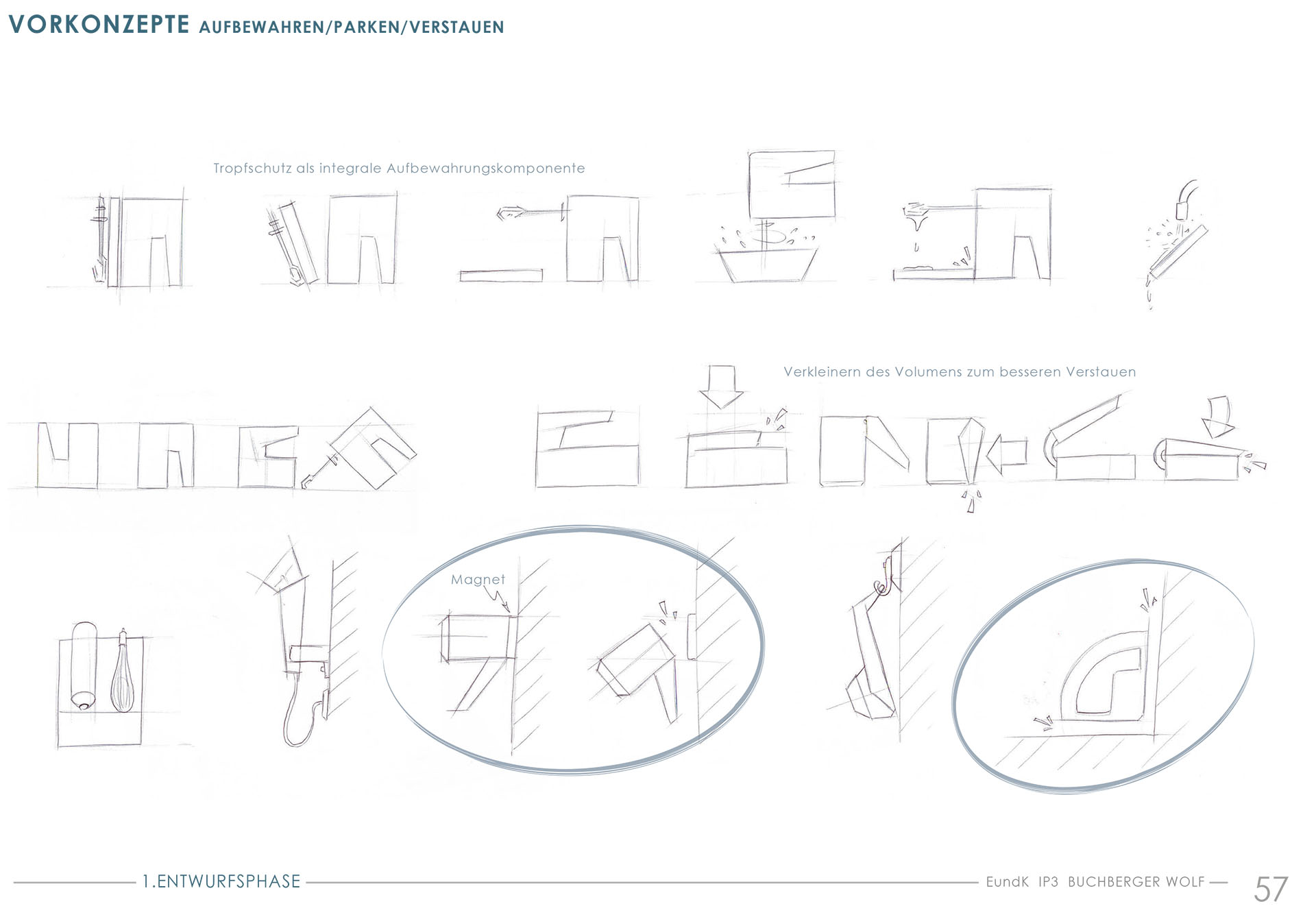 VORKONZEPTE AUFBEWAHREN/PARKEN/VERSTAUEN

Tropfschutz als integrale Aufbewahrungskomponente

Verkleinern des Volumens zum besseren Verstauen

Magnet

1.ENTWURFSPHASE

EundK IP3 BUCHBERGER WOLF

57