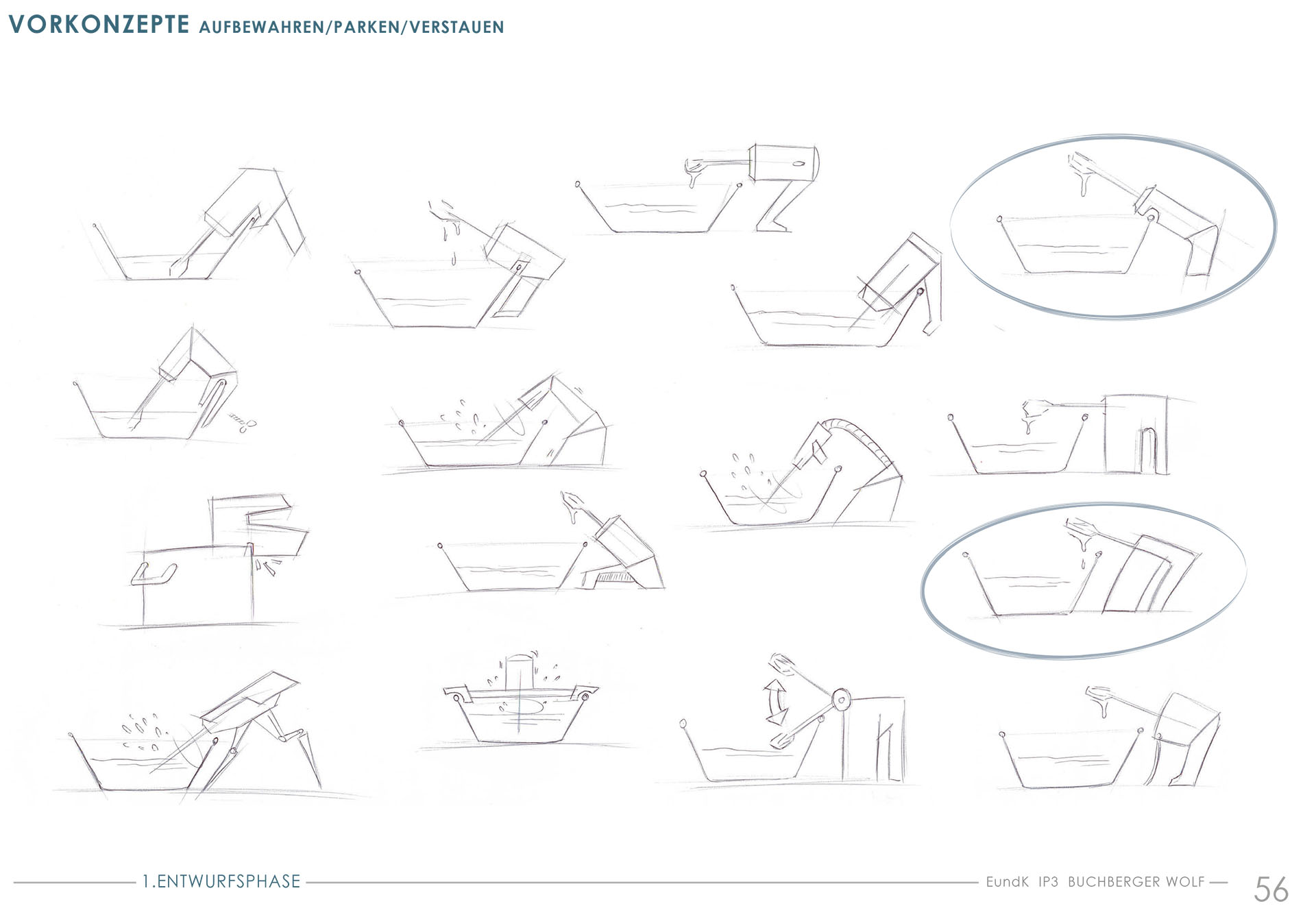 VORKONZEPTE AUFBEWAHREN/PARKEN/VERSTAUEN

1.ENTWURFSPHASE

EundK IP3 BUCHBERGER WOLF

56