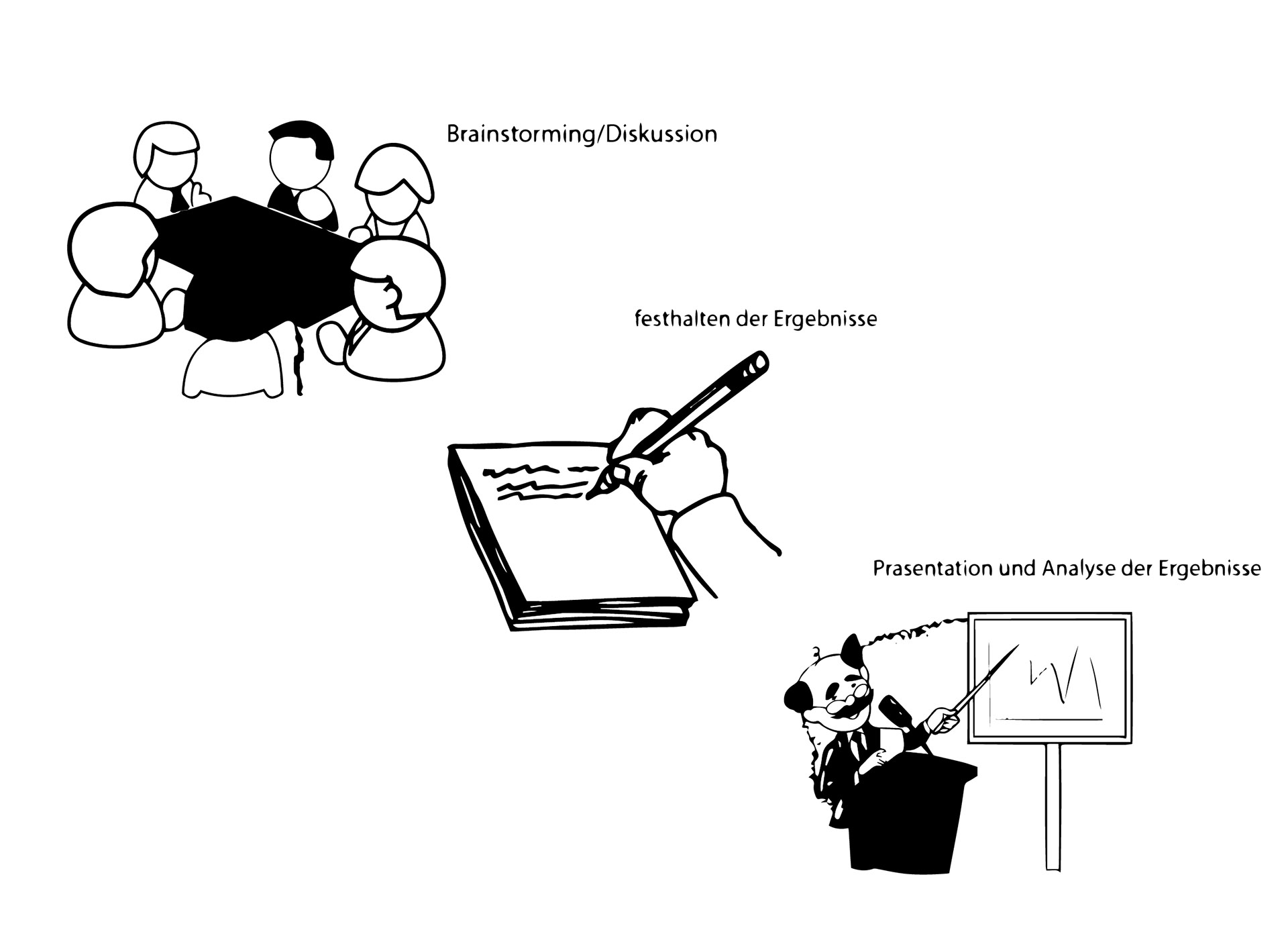 Brainstorming/Diskussion

festhalten der Ergebnisse

Prasentation und Analyse der Ergebnisse