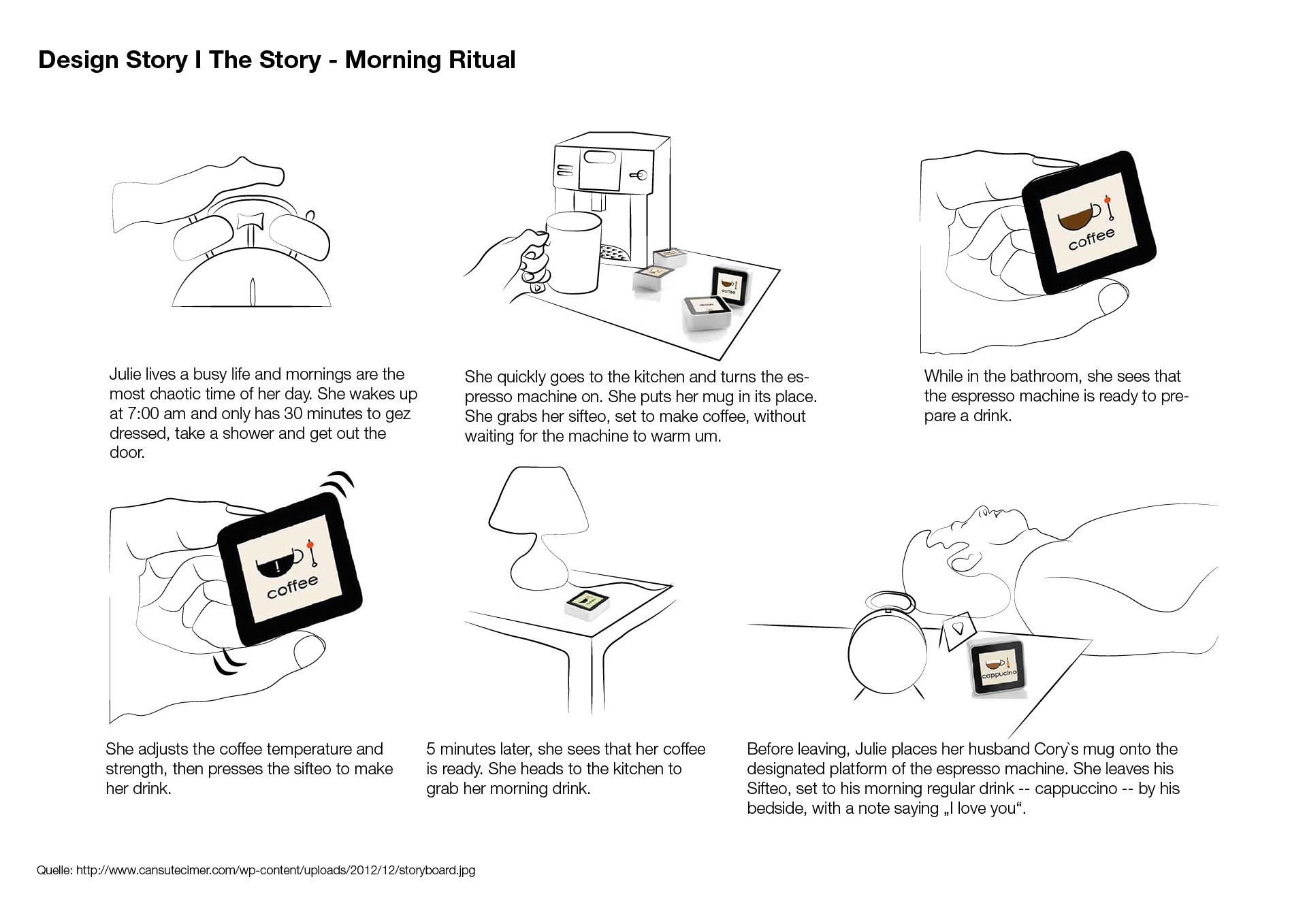 Design Story I The Story - Morning Ritual

coffee

coffee

Julie lives a busy life and mornings are the most chaotic time of her day. She wakes up at 7:00 am and only has 30 minutes to gez dressed, take a shower and get out the door.

She quickly goes to the kitchen and turns the espresso machine on. She puts her mug in its place. She grabs her sifteo, set to make coffee, without waiting for the machine to warm um.

While in the bathroom, she sees that the espresso machine is ready to prepare a drink.

coffee

cappucino

She adjusts the coffee temperature and strength, then presses the sifteo to make her drink.

5 minutes later, she sees that her coffee is ready. She heads to the kitchen to grab her morning drink.

Before leaving, Julie places her husband Cory`s mug onto the designated platform of the espresso machine. She leaves his Sifteo, set to his morning regular drink -- cappuccino -- by his bedside, with a note saying „I love you“.

Quelle: http://www.cansutecimer.com/wp-content/uploads/2012/12/storyboard.jpg