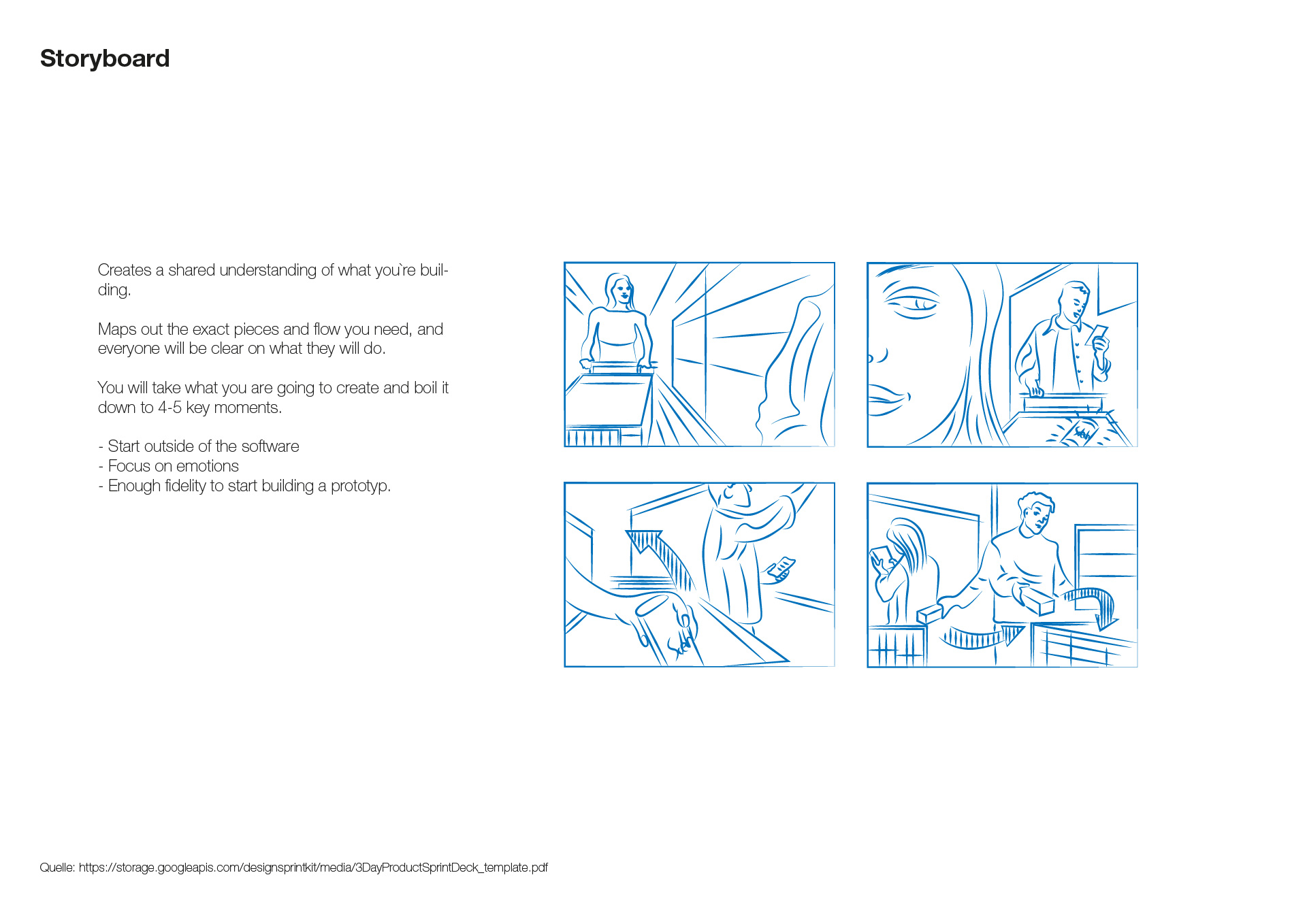 Storyboard

Creates a shared understanding of what you`re building.

Maps out the exact pieces and flow you need, and everyone will be clear on what they will do.

You will take what you are going to create and boil it down to 4-5 key moments.

- Start outside of the software
- Focus on emotions
- Enough fidelity to start building a prototyp.

Quelle: https://storage.googleapis.com/designsprintkit/media/3DayProductSprintDeck_template.pdf