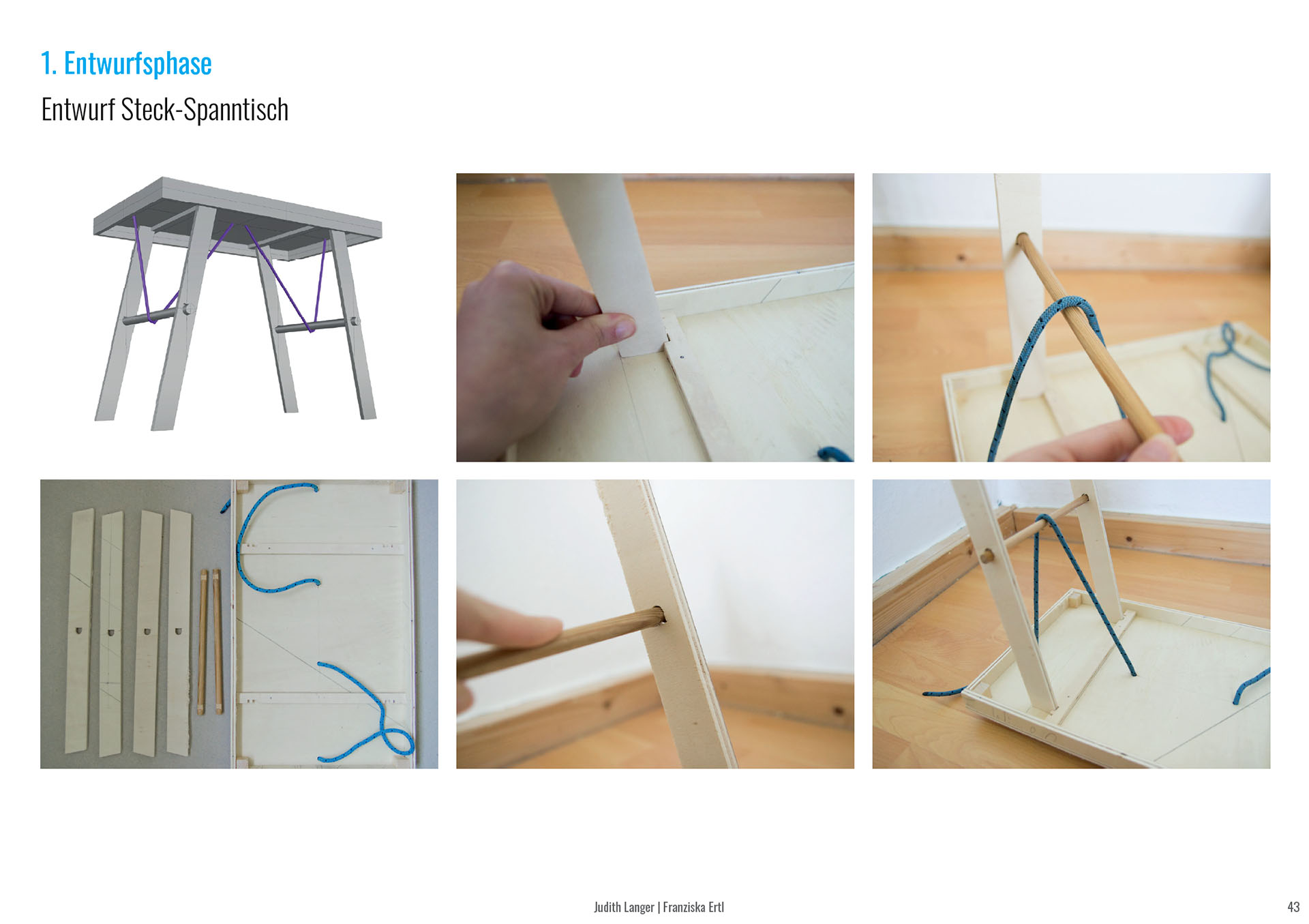 1. Entwurfsphase

Entwurf Steck-Spanntisch

Judith Langer | Franziska Ertl

43