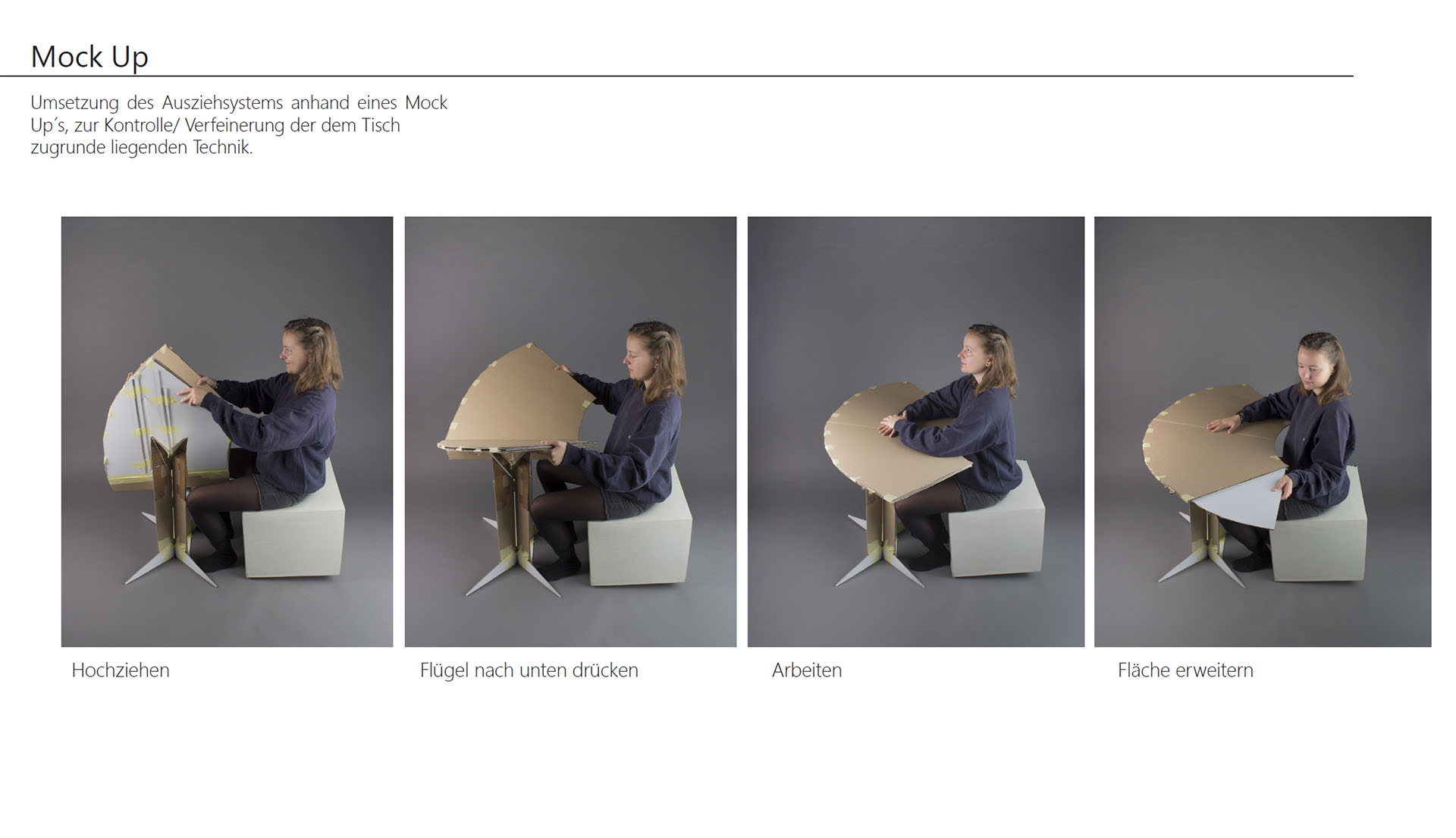 Mock Up

Umsetzung des Ausziehsystems anhand eines Mock Up´s, zur Kontrolle/ Verfeinerung der dem Tisch zugrunde liegenden Technik.

Hochziehen

Flügel nach unten drücken

Arbeiten

Fläche erweitern