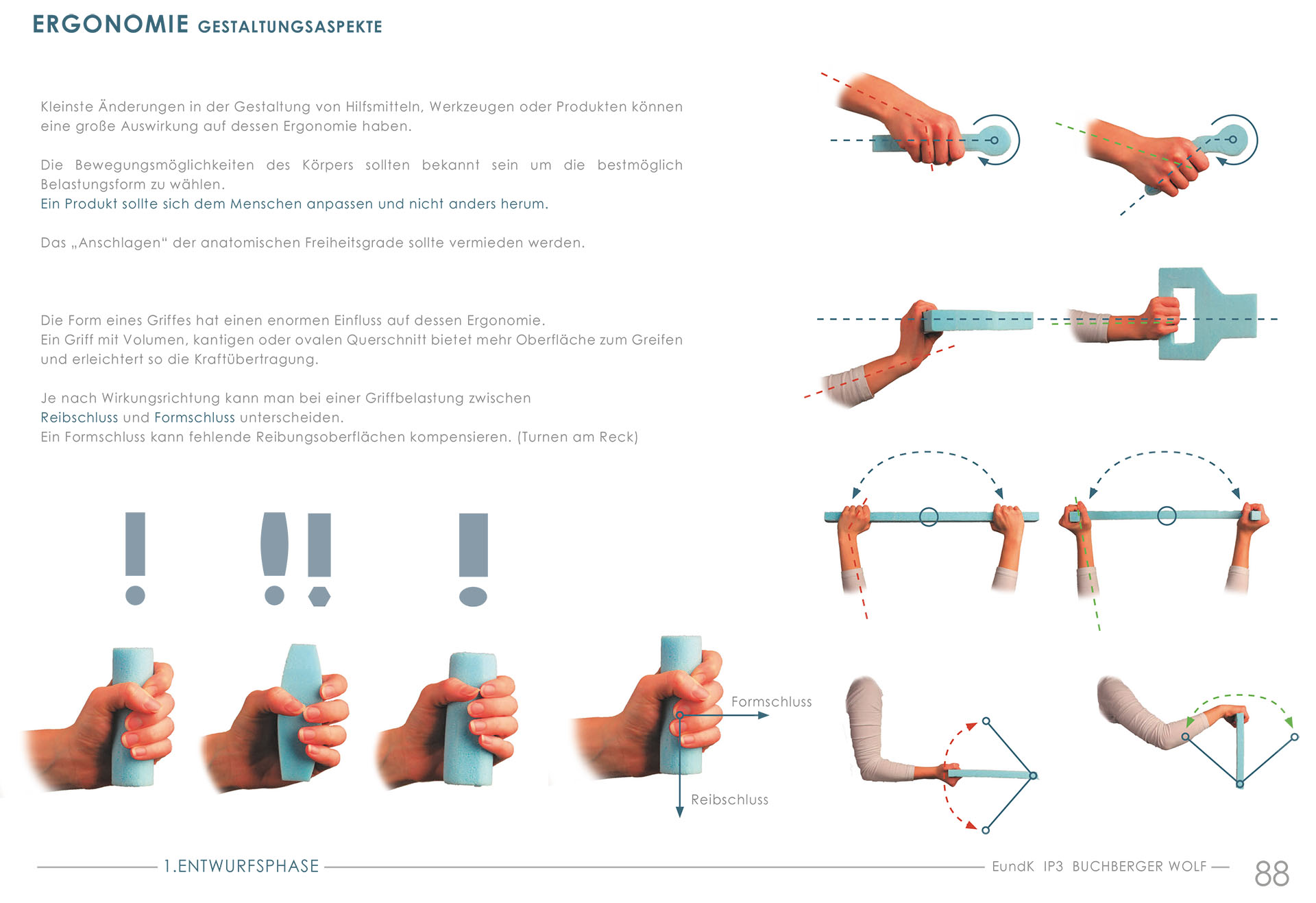 ERGONOMIE GESTALTUNGSASPEKTE

Kleinste Änderungen in der Gestaltung von Hilfsmitteln, Werkzeugen oder Produkten können eine große Auswirkung auf dessen Ergonomie haben.

Die Bewegungsmöglichkeiten des Körpers sollten bekannt sein um die bestmöglich Belastungsform zu wählen.
Ein Produkt sollte sich dem Menschen anpassen und nicht anders herum.

Das „Anschlagen“ der anatomischen Freiheitsgrade sollte vermieden werden.

Die Form eines Griffes hat einen enormen Einfluss auf dessen Ergonomie.
Ein Griff mit Volumen, kantigen oder ovalen Querschnitt bietet mehr Oberfläche zum Greifen und erleichtert so die Kraftübertragung.

Je nach Wirkungsrichtung kann man bei einer Griffbelastung zwischen Reibschluss und Formschluss unterscheiden.
Ein Formschluss kann fehlende Reibungsoberflächen kompensieren. (Turnen am Reck)

Formschluss

Reibschluss

1.ENTWURFSPHASE

EundK IP3 BUCHBERGER WOLF

88