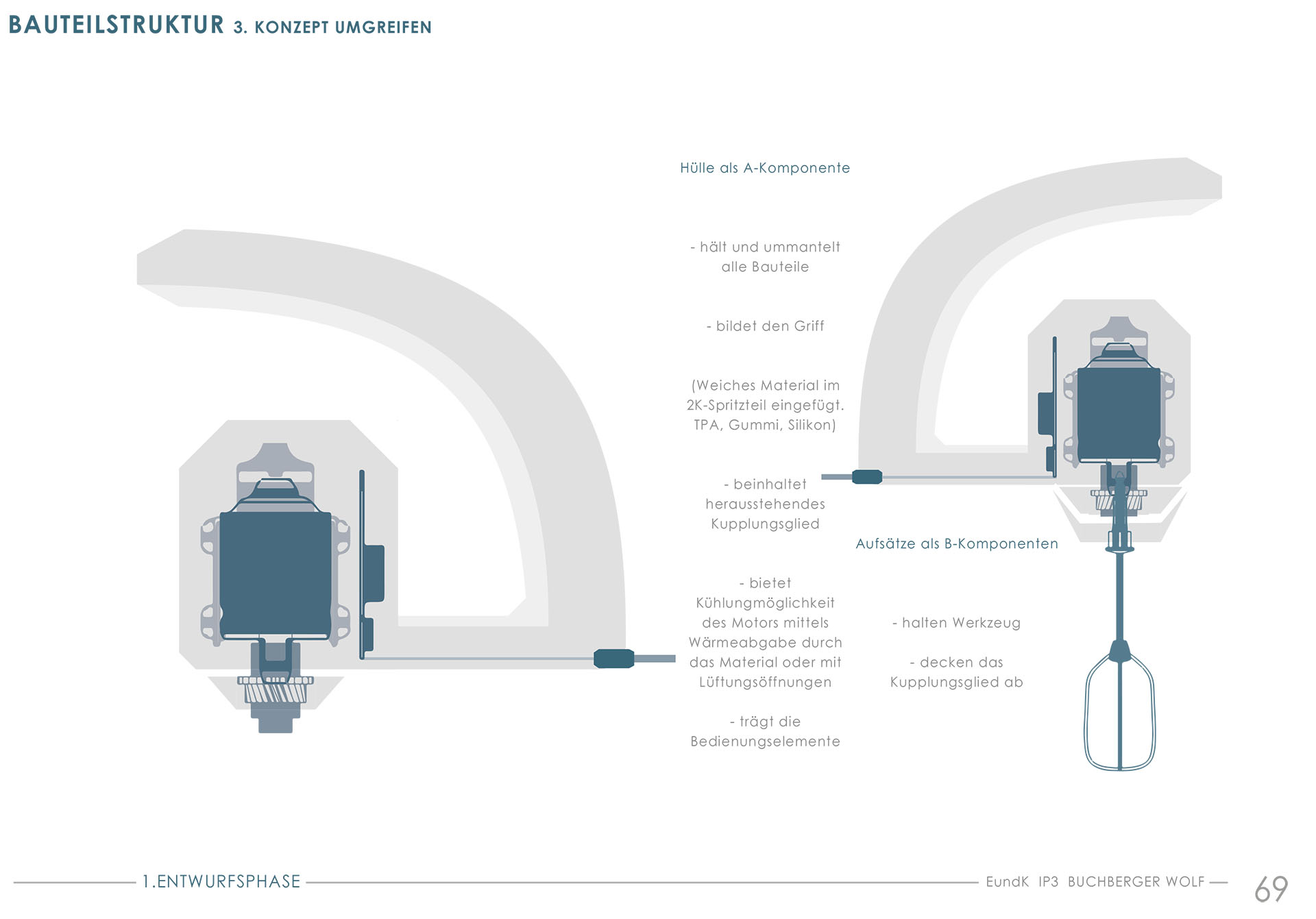 BAUTEILSTRUKTUR 3. KONZEPT UMGREIFEN

Hülle als A-Komponente

- hält und ummantelt alle Bauteile

- bildet den Griff

(Weiches Material im 2K-Spritzteil eingefügt. TPA, Gummi, Silikon)

- beinhaltet herausstehendes Kupplungsglied

- bietet Kühlungmöglichkeit des Motors mittels Wärmeabgabe durch das Material oder mit Lüftungsöffnungen

- trägt die Bedienungselemente

Aufsätze als B-Komponenten

- halten Werkzeug

- decken das Kupplungsglied ab

1.ENTWURFSPHASE

EundK IP3 BUCHBERGER WOLF

69