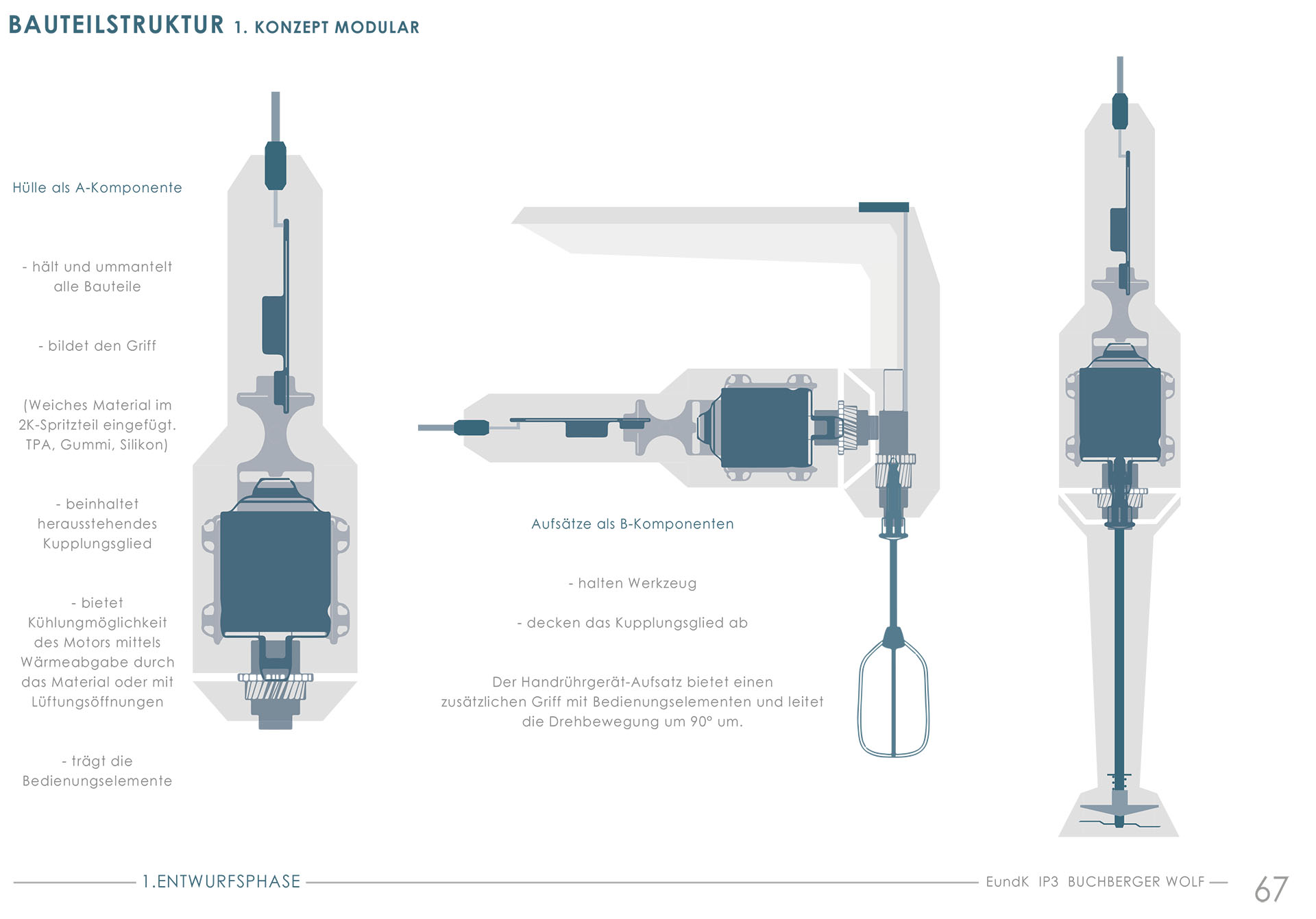 BAUTEILSTRUKTUR 1. KONZEPT MODULAR

Hülle als A-Komponente

- hält und ummantelt alle Bauteile

- bildet den Griff

(Weiches Material im 2K-Spritzteil eingefügt. TPA, Gummi, Silikon)

- beinhaltet herausstehendes Kupplungsglied

- bietet Kühlungmöglichkeit des Motors mittels Wärmeabgabe durch das Material oder mit Lüftungsöffnungen

- trägt die Bedienungselemente

Aufsätze als B-Komponenten

- halten Werkzeug

- decken das Kupplungsglied ab

Der Handrührgerät-Aufsatz bietet einen zusätzlichen Griff mit Bedienungselementen und leitet die Drehbewegung um 90° um.

1.ENTWURFSPHASE

EundK IP3 BUCHBERGER WOLF

67