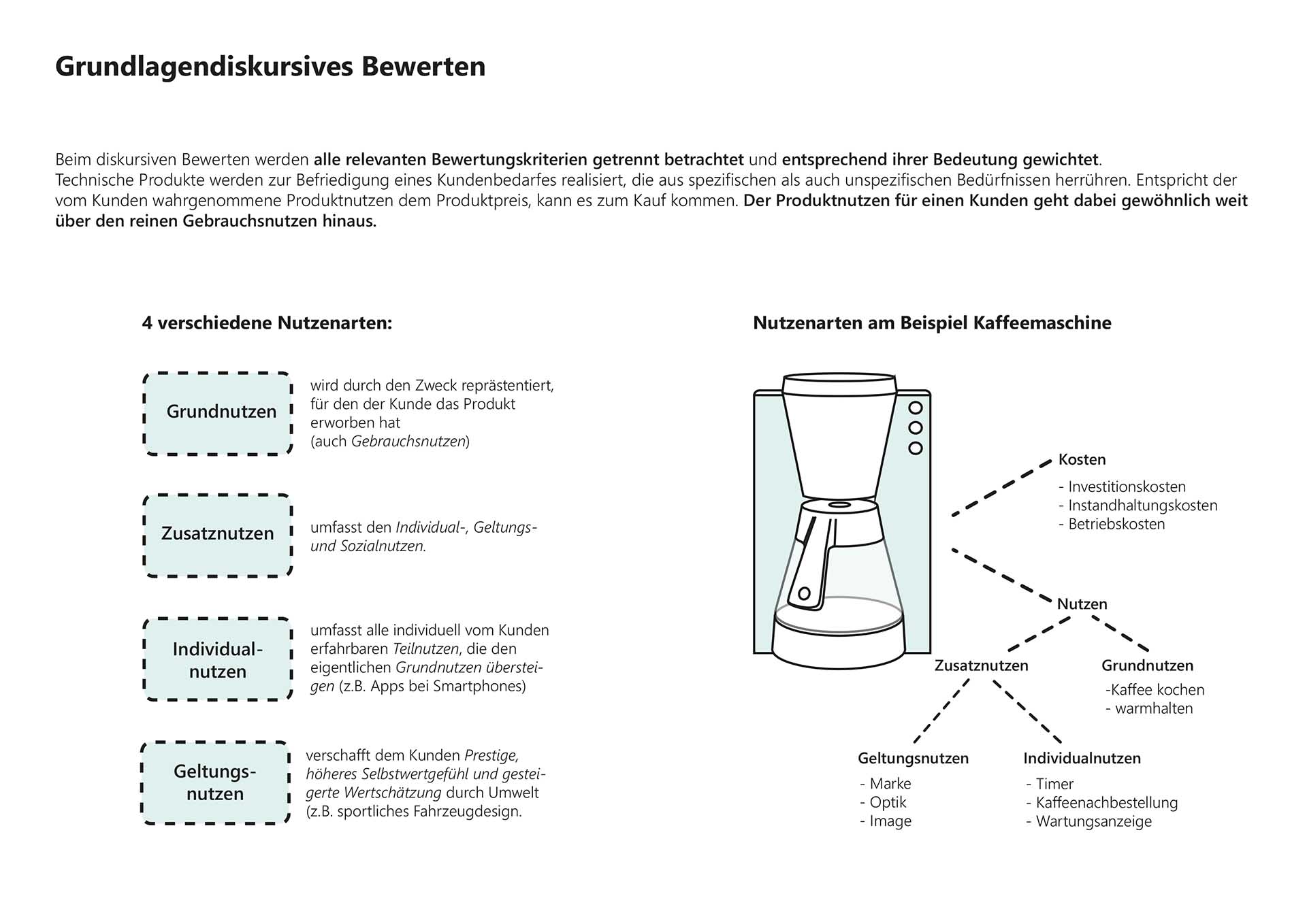 Grundlagendiskursives Bewerten

Beim diskursiven Bewerten werden alle relevanten Bewertungskriterien getrennt betrachtet und entsprechend ihrer Bedeutung gewichtet.
Technische Produkte werden zur Befriedigung eines Kundenbedarfes realisiert, die aus spezifischen als auch unspezifischen Bedürfnissen herrühren. Entspricht der vom Kunden wahrgenommene Produktnutzen dem Produktpreis, kann es zum Kauf kommen. Der Produktnutzen für einen Kunden geht dabei gewöhnlich weit über den reinen Gebrauchsnutzen hinaus.

4 verschiedene Nutzenarten:

Grundnutzen

wird durch den Zweck reprästentiert, für den der Kunde das Produkt erworben hat (auch Gebrauchsnutzen)

Zusatznutzen

umfasst den Individual-, Geltungs- und Sozialnutzen.

Individual-nutzen

umfasst alle individuell vom Kunden erfahrbaren Teilnutzen, die den eigentlichen Grundnutzen übersteigen (z.B. Apps bei Smartphones)

Geltungs-nutzen

verschafft dem Kunden Prestige, höheres Selbstwertgefühl und gesteigerte Wertschätzung durch Umwelt (z.B. sportliches Fahrzeugdesign.

Nutzenarten am Beispiel Kaffeemaschine

Kosten
- Investitionskosten
- Instandhaltungskosten
- Betriebskosten

Nutzen

Zusatznutzen

Grundnutzen
-Kaffee kochen
- warmhalten

Geltungsnutzen
- Marke
- Optik
- Image

Individualnutzen
- Timer
- Kaffeenachbestellung
- Wartungsanzeige