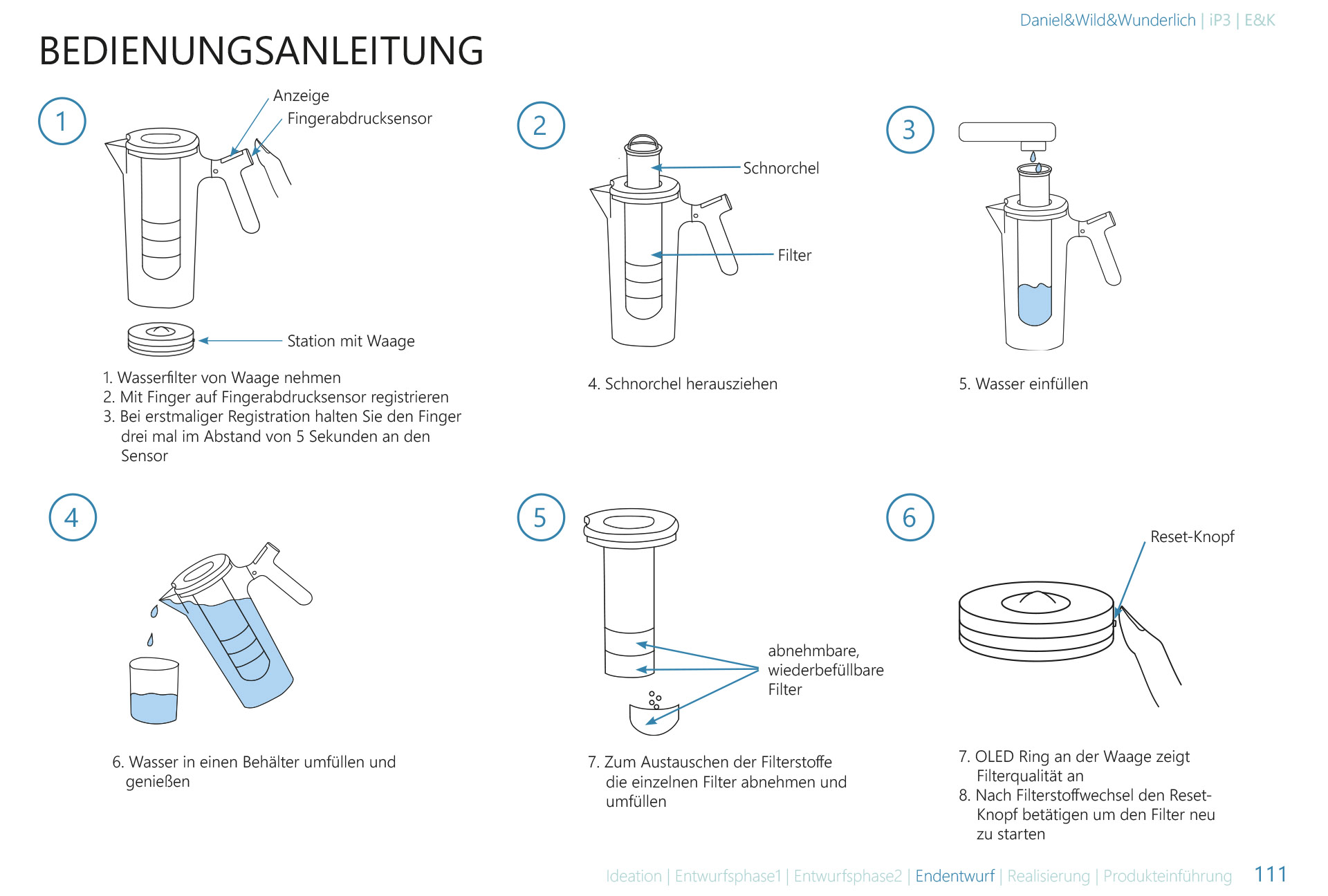 Daniel&Wild&Wunderlich | iP3 | E&K

BEDIENUNGSANLEITUNG

1

Anzeige
Fingerabdrucksensor

Station mit Waage

1. Wasserfilter von Waage nehmen
2. Mit Finger auf Fingerabdrucksensor registrieren
3. Bei erstmaliger Registration halten Sie den Finger drei mal im Abstand von 5 Sekunden an den Sensor

2

Schnorchel

Filter

4. Schnorchel herausziehen

3

5. Wasser einfüllen

4

6. Wasser in einen Behälter umfüllen und genießen

5

abnehmbare, wiederbefüllbare Filter

7. Zum Austauschen der Filterstoffe die einzelnen Filter abnehmen und umfüllen

6

Reset-Knopf

7. OLED Ring an der Waage zeigt Filterqualität an
8. Nach Filterstoffwechsel den Reset-Knopf betätigen um den Filter neu zu starten

Ideation | Entwurfsphase1 | Entwurfsphase2 | Endentwurf | Realisierung | Produkteinführung 111