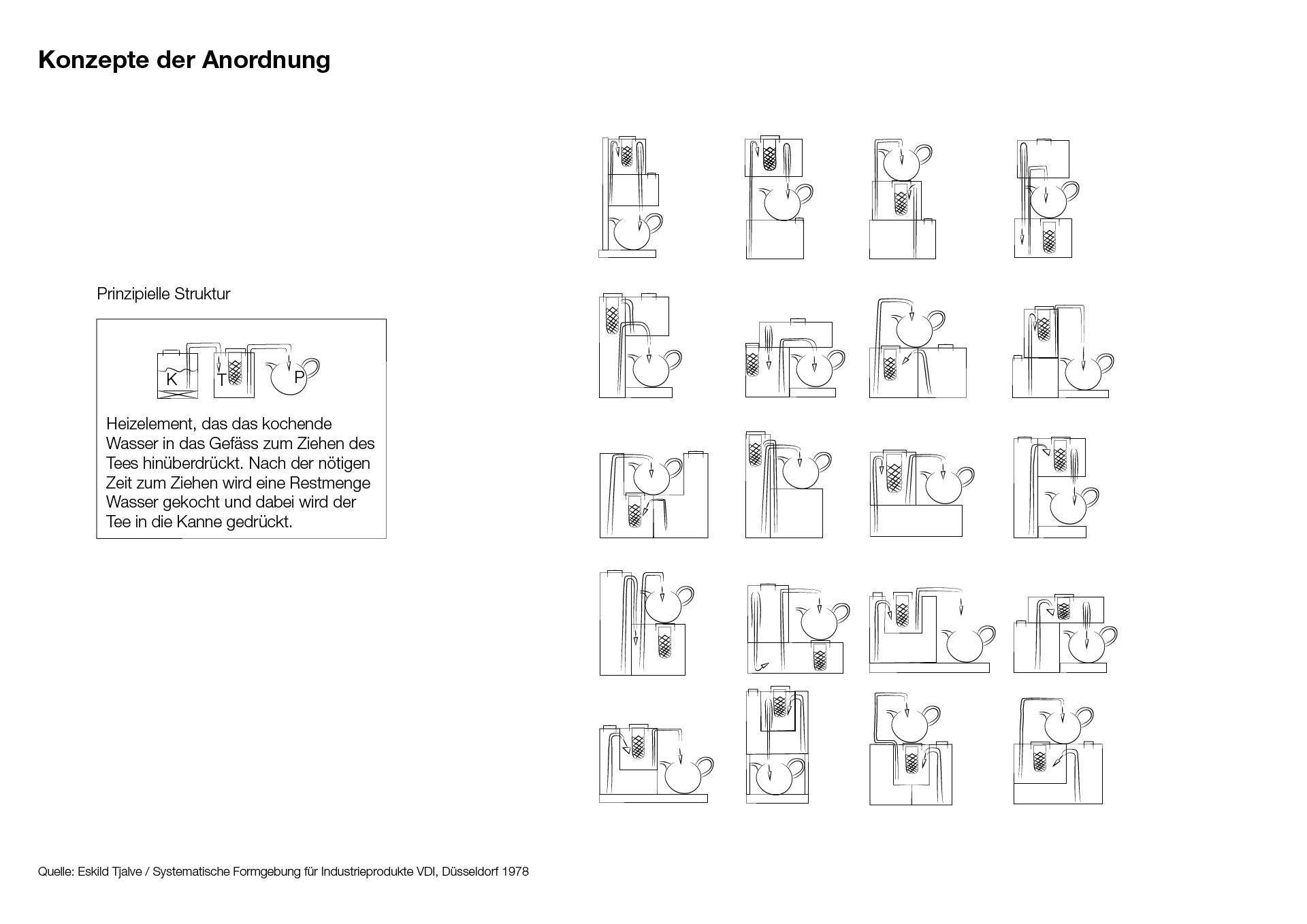 Konzepte der Anordnung

Prinzipielle Struktur

K T P

Heizelement, das das kochende Wasser in das Gefäss zum Ziehen des Tees hinüberdrückt. Nach der nötigen Zeit zum Ziehen wird eine Restmenge Wasser gekocht und dabei wird der Tee in die Kanne gedrückt.

Quelle: Eskild Tjalve / Systematische Formgebung für Industrieprodukte VDI, Düsseldorf 1978