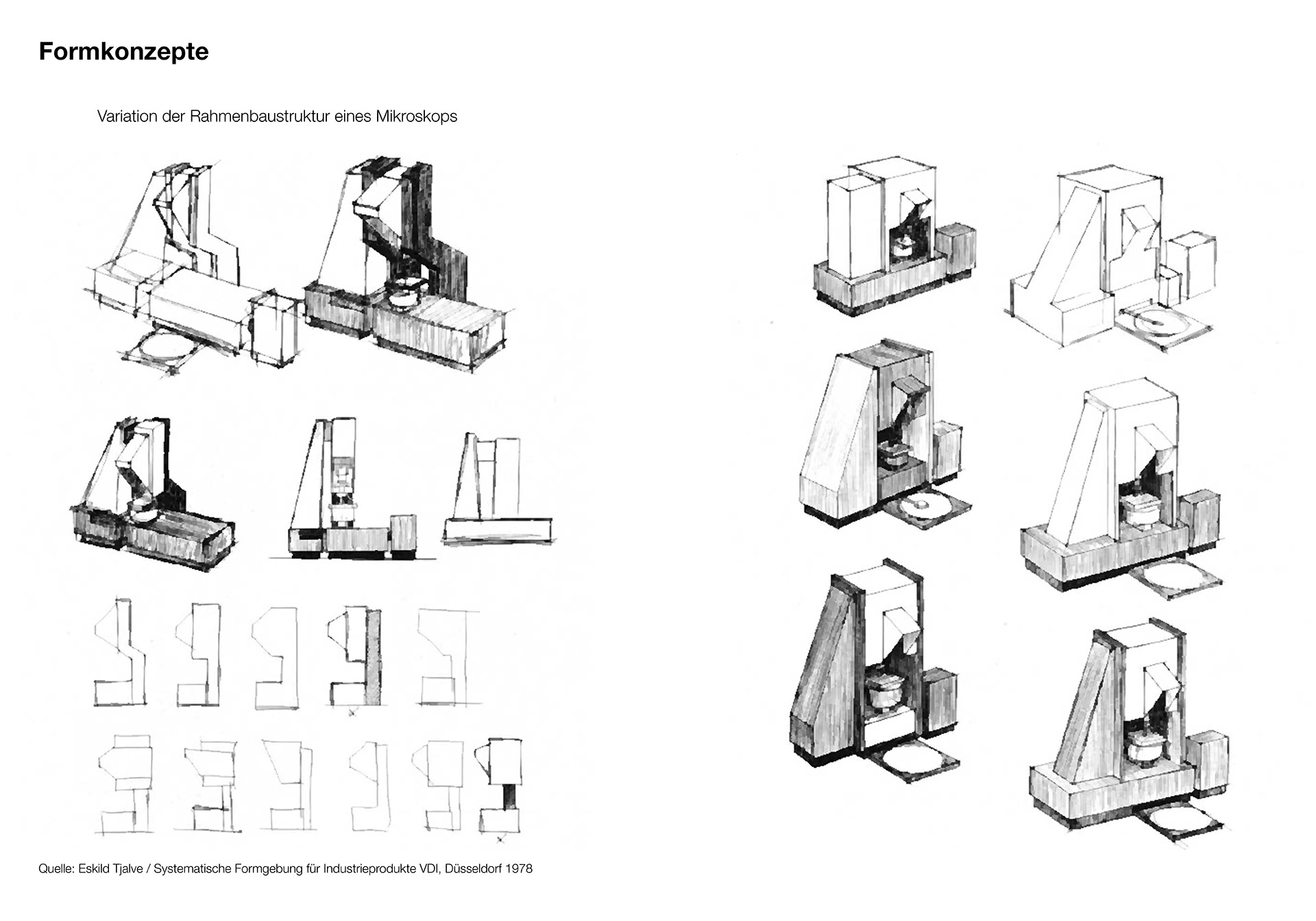 Formkonzepte

Variation der Rahmenbaustruktur eines Mikroskops

Quelle: Eskild Tjalve / Systematische Formgebung für Industrieprodukte VDI, Düsseldorf 1978