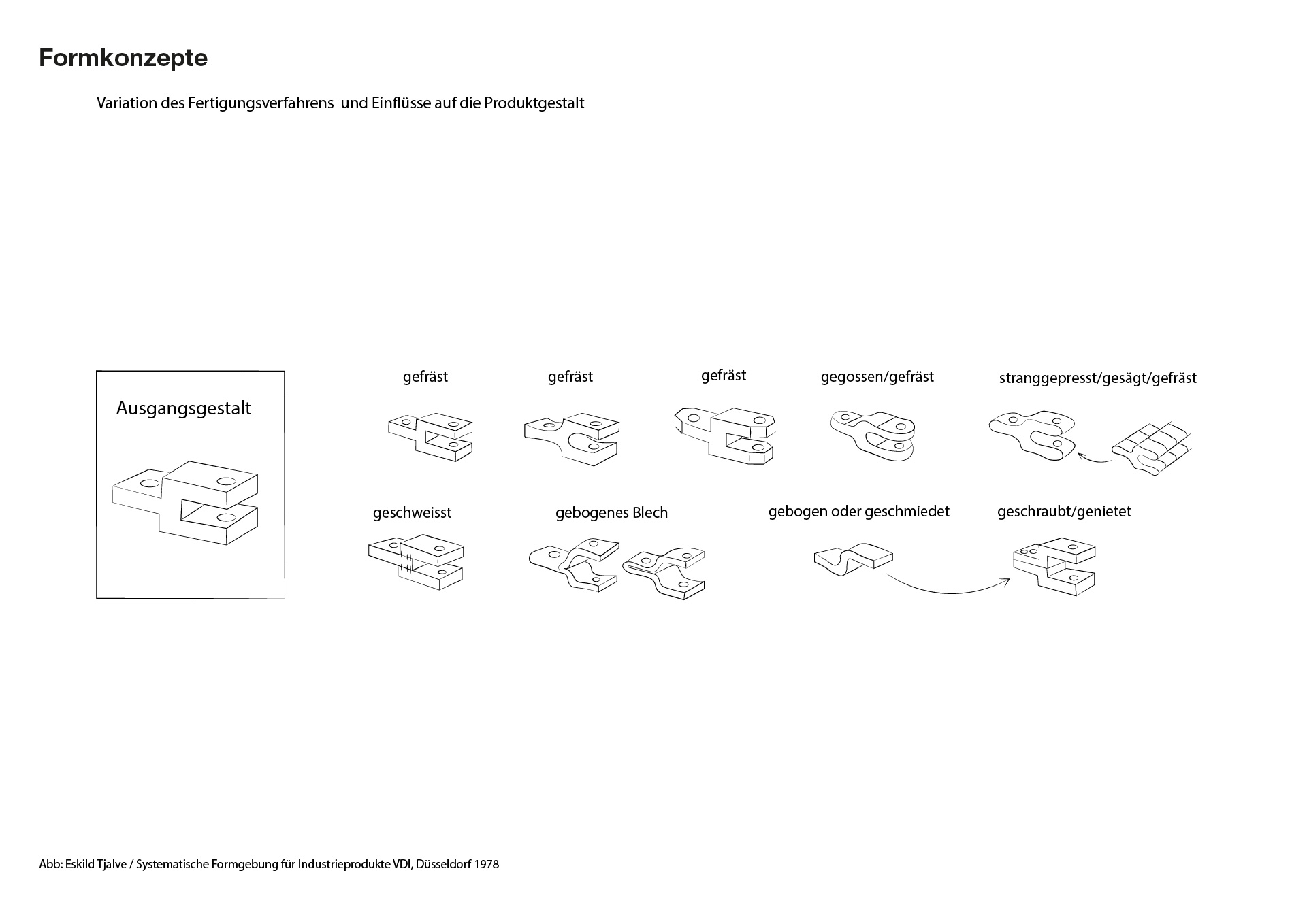 Formkonzepte

Variation des Fertigungsverfahrens und Einflüsse auf die Produktgestalt

Ausgangsgestalt

gefräst

gefräst

gefräst

gegossen/gefräst

stranggepresst/gesägt/gefräst

geschweisst

gebogenes Blech

gebogen oder geschmiedet

geschraubt/genietet

Abb: Eskild Tjalve / Systematische Formgebung für Industrieprodukte VDI, Düsseldorf 1978