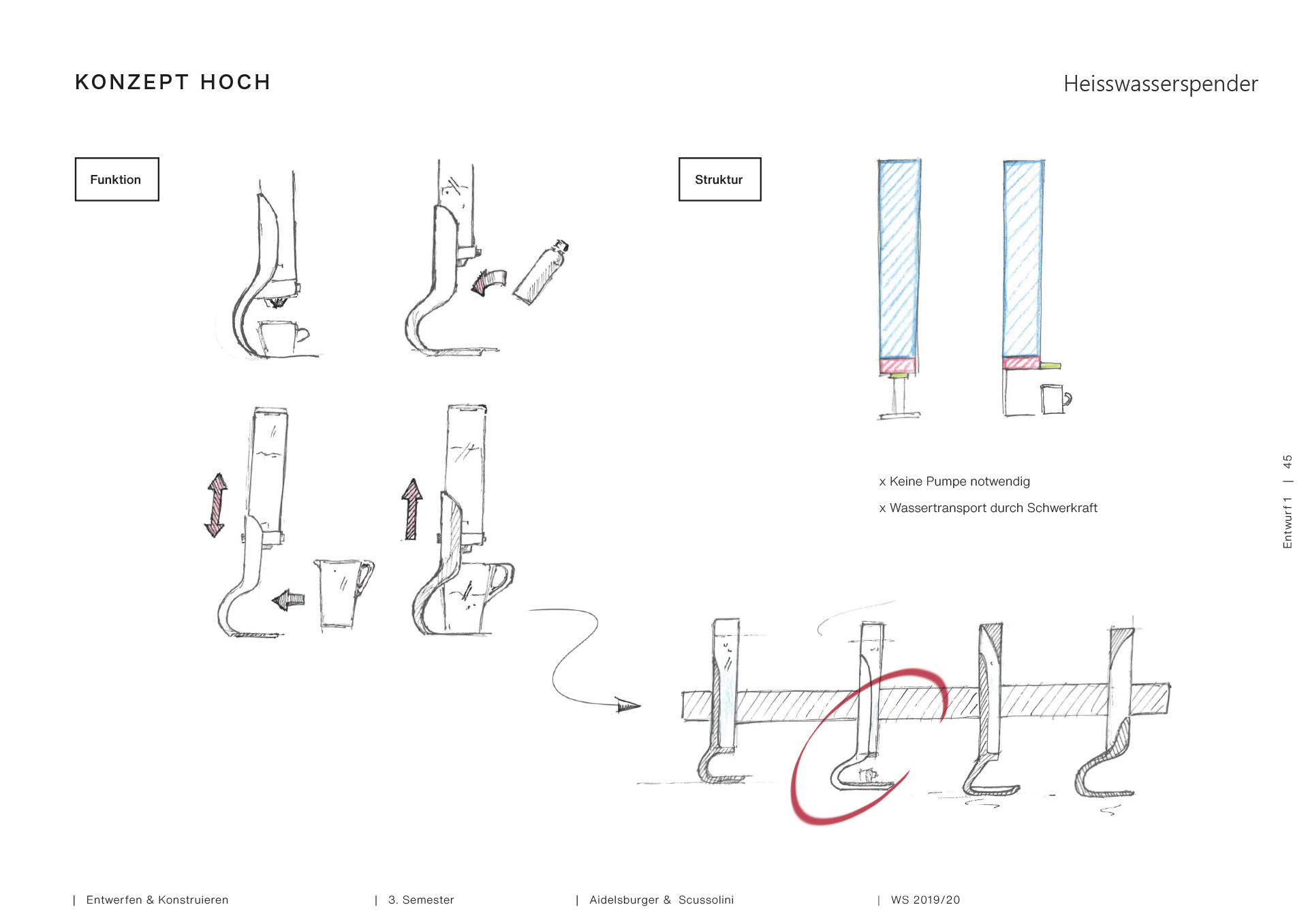 KONZEPT HOCH

Heisswasserspender

Funktion

Struktur

x Keine Pumpe notwendig

x Wassertransport durch Schwerkraft

Entwurf 1 | 45

| Entwerfen & Konstruieren | 3. Semester | Aidelsburger & Scussolini | WS 2019/20