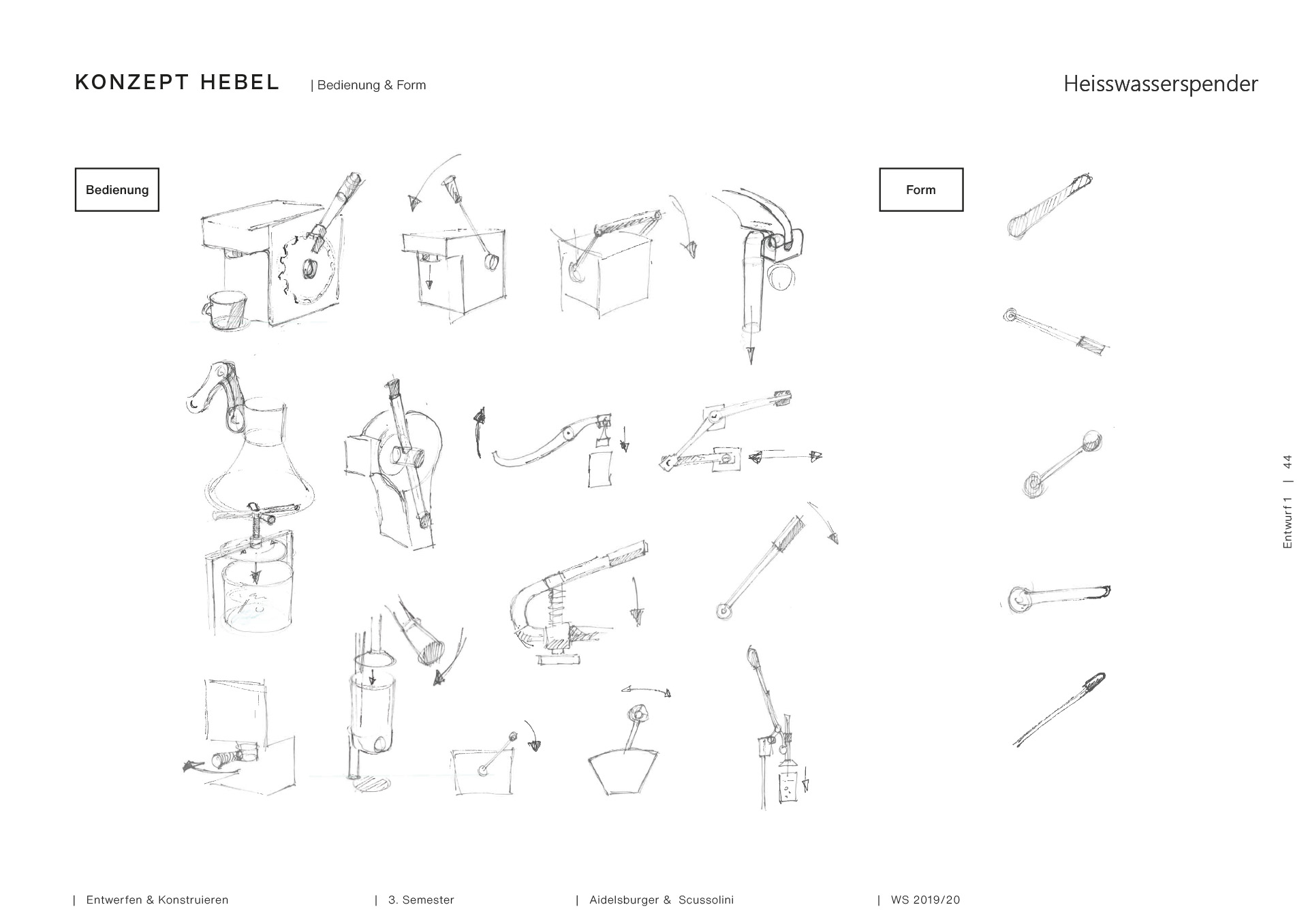 KONZEPT HEBEL | Bedienung & Form

Heisswasserspender

Bedienung

Form

Entwurf 1 | 44

| Entwerfen & Konstruieren | 3. Semester | Aidelsburger & Scussolini | WS 2019/20