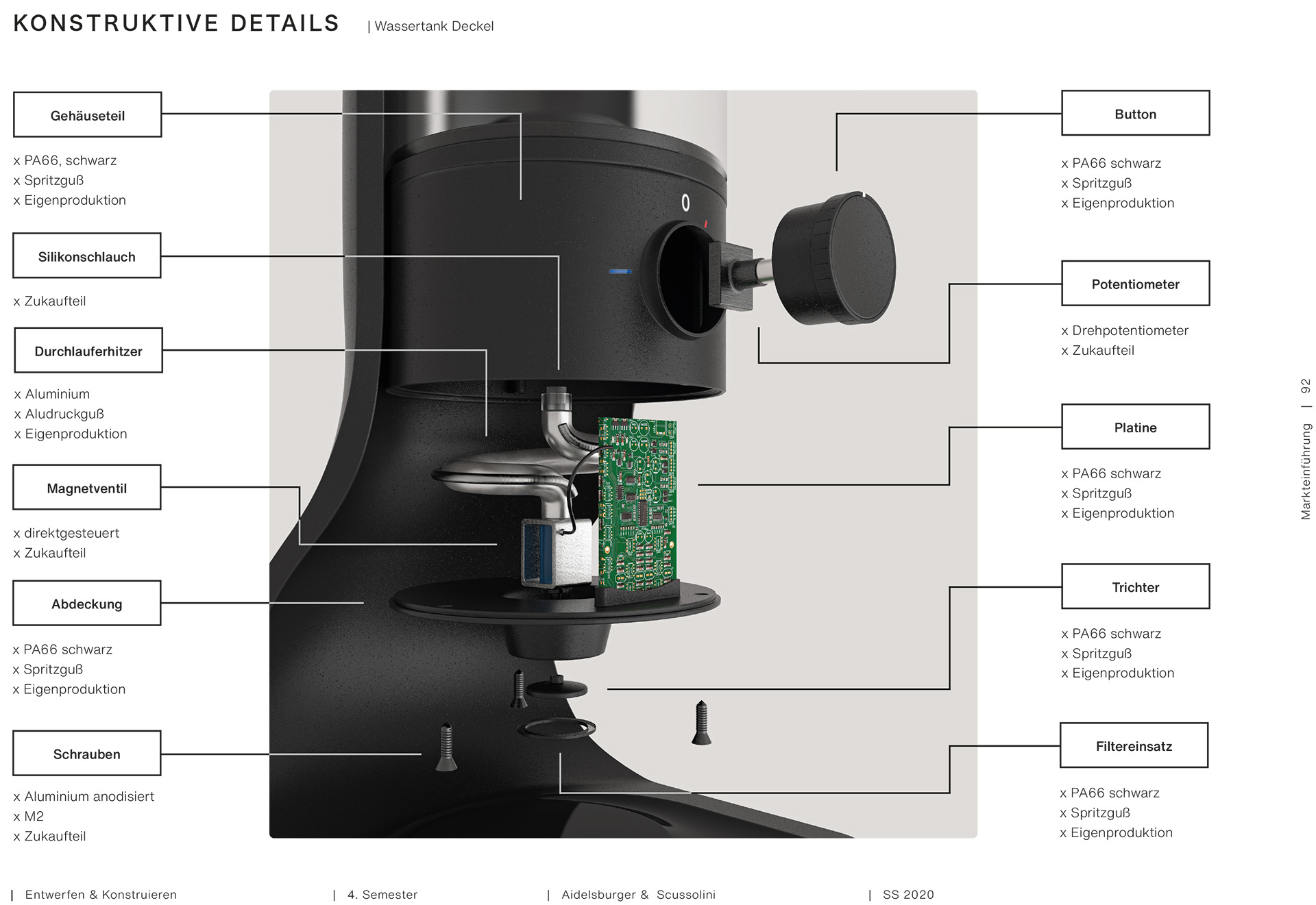 KONSTRUKTIVE DETAILS | Wassertank Deckel

Gehäuseteil

x PA66, schwarz
x Spritzguß
x Eigenproduktion

Silikonschlauch

x Zukaufteil

Durchlauferhitzer

x Aluminium
x Aludruckguß
x Eigenproduktion

Magnetventil

x direktgesteuert
x Zukaufteil

Abdeckung

x PA66 schwarz
x Spritzguß
x Eigenproduktion

Schrauben

x Aluminium anodisiert
x M2
x Zukaufteil

0

Button

x PA66 schwarz
x Spritzguß
x Eigenproduktion

Potentiometer

x Drehpotentiometer
x Zukaufteil

Platine

x PA66 schwarz
x Spritzguß
x Eigenproduktion

Trichter

x PA66 schwarz
x Spritzguß
x Eigenproduktion

Filtereinsatz

x PA66 schwarz
x Spritzguß
x Eigenproduktion

Markteinführung | 92

| Entwerfen & Konstruieren | 4. Semester | Aidelsburger & Scussolini | SS 2020