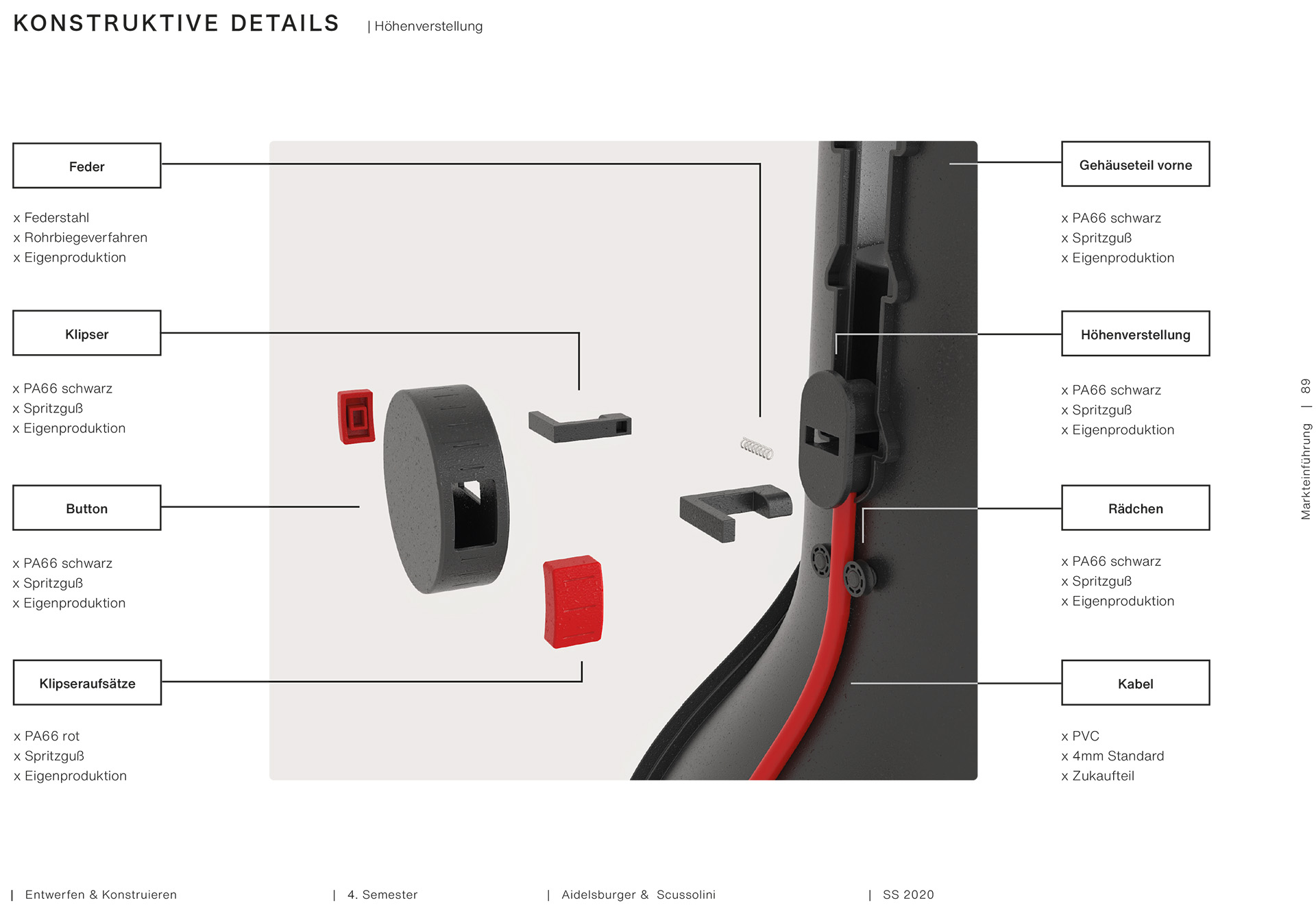 KONSTRUKTIVE DETAILS | Höhenverstellung

Feder

x Federstahl
x Rohrbiegeverfahren
x Eigenproduktion

Klipser

x PA66 schwarz
x Spritzguß
x Eigenproduktion

Button

x PA66 schwarz
x Spritzguß
x Eigenproduktion

Klipseraufsätze

x PA66 rot
x Spritzguß
x Eigenproduktion

Gehäuseteil vorne

x PA66 schwarz
x Spritzguß
x Eigenproduktion

Höhenverstellung

x PA66 schwarz
x Spritzguß
x Eigenproduktion

Rädchen

x PA66 schwarz
x Spritzguß
x Eigenproduktion

Kabel

x PVC
x 4mm Standard
x Zukaufteil

Markteinführung | 89

| Entwerfen & Konstruieren | 4. Semester | Aidelsburger & Scussolini | SS 2020