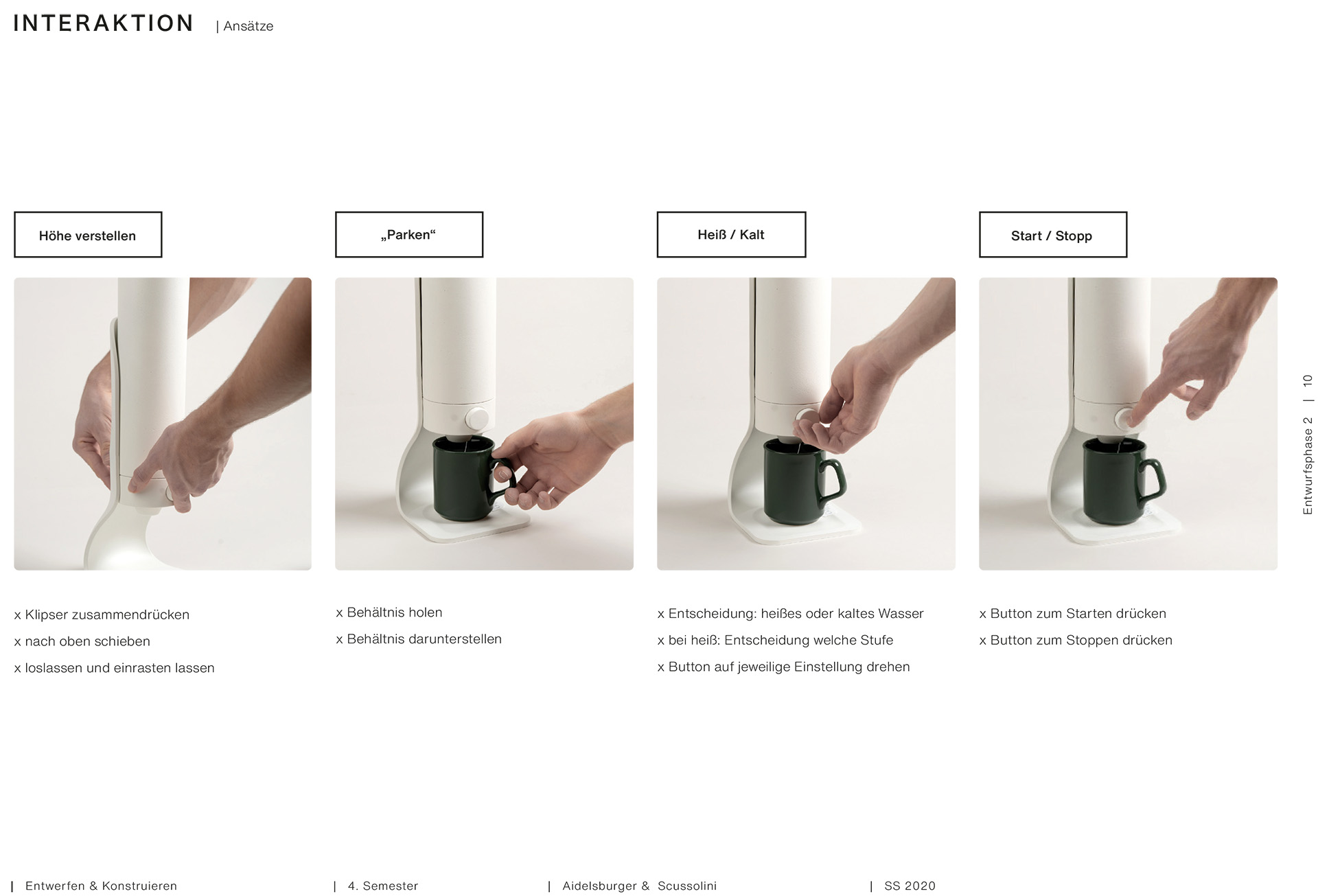 INTERAKTION | Ansätze

Höhe verstellen

x Klipser zusammendrücken
x nach oben schieben
x loslassen und einrasten lassen

„Parken“

x Behältnis holen
x Behältnis darunterstellen

Heiß / Kalt

x Entscheidung: heißes oder kaltes Wasser
x bei heiß: Entscheidung welche Stufe
x Button auf jeweilige Einstellung drehen

Start / Stopp

x Button zum Starten drücken
x Button zum Stoppen drücken

Entwurfsphase 2 | 10

| Entwerfen & Konstruieren | 4. Semester | Aidelsburger & Scussolini | SS 2020