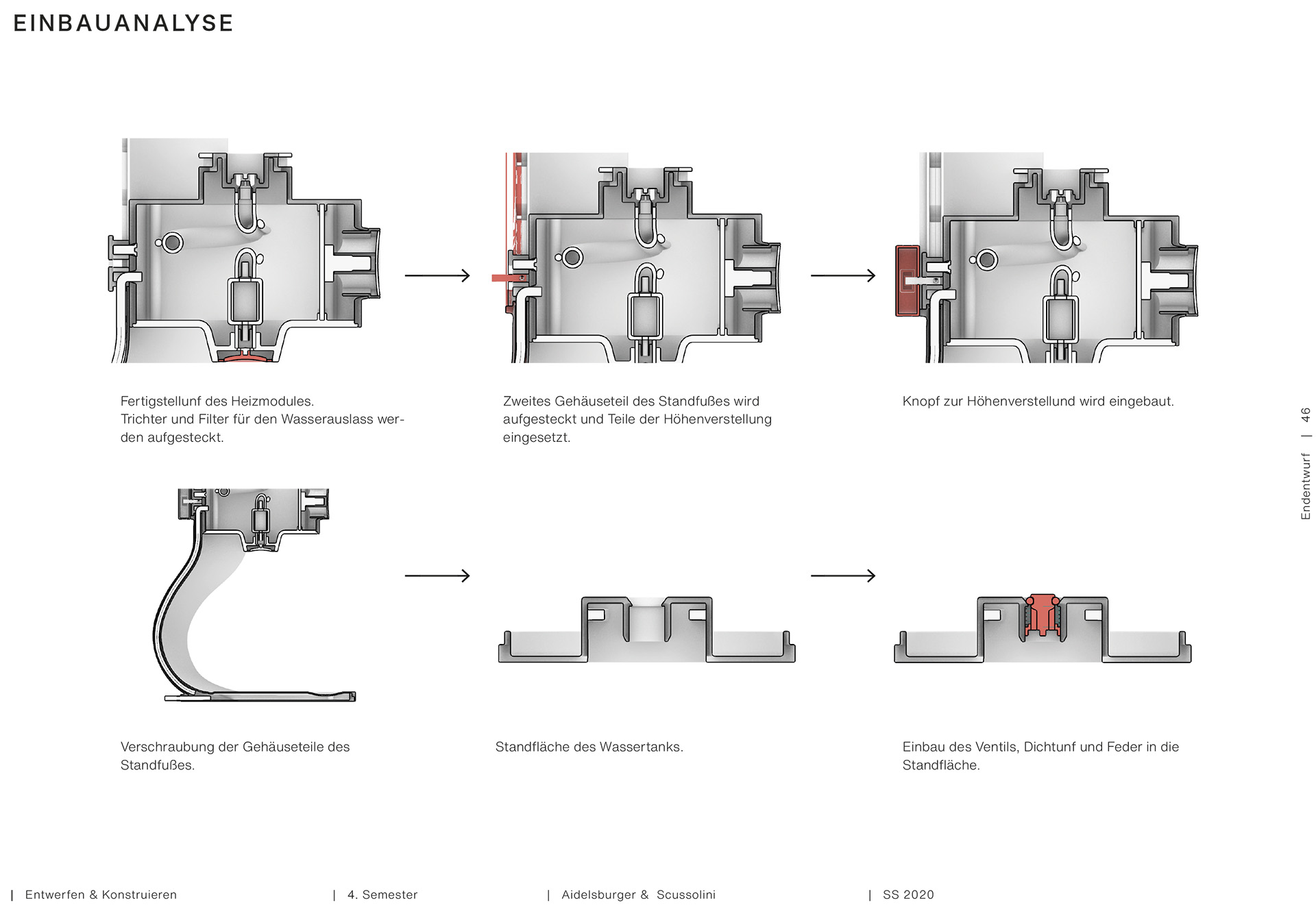 EINBAUANALYSE

Fertigstellunf des Heizmodules.
Trichter und Filter für den Wasserauslass werden aufgesteckt.

Zweites Gehäuseteil des Standfußes wird aufgesteckt und Teile der Höhenverstellung eingesetzt.

Knopf zur Höhenverstellund wird eingebaut.

Verschraubung der Gehäuseteile des Standfußes.

Standfläche des Wassertanks.

Einbau des Ventils, Dichtunf und Feder in die Standfläche.

Endentwurf | 46

| Entwerfen & Konstruieren | 4. Semester | Aidelsburger & Scussolini | SS 2020