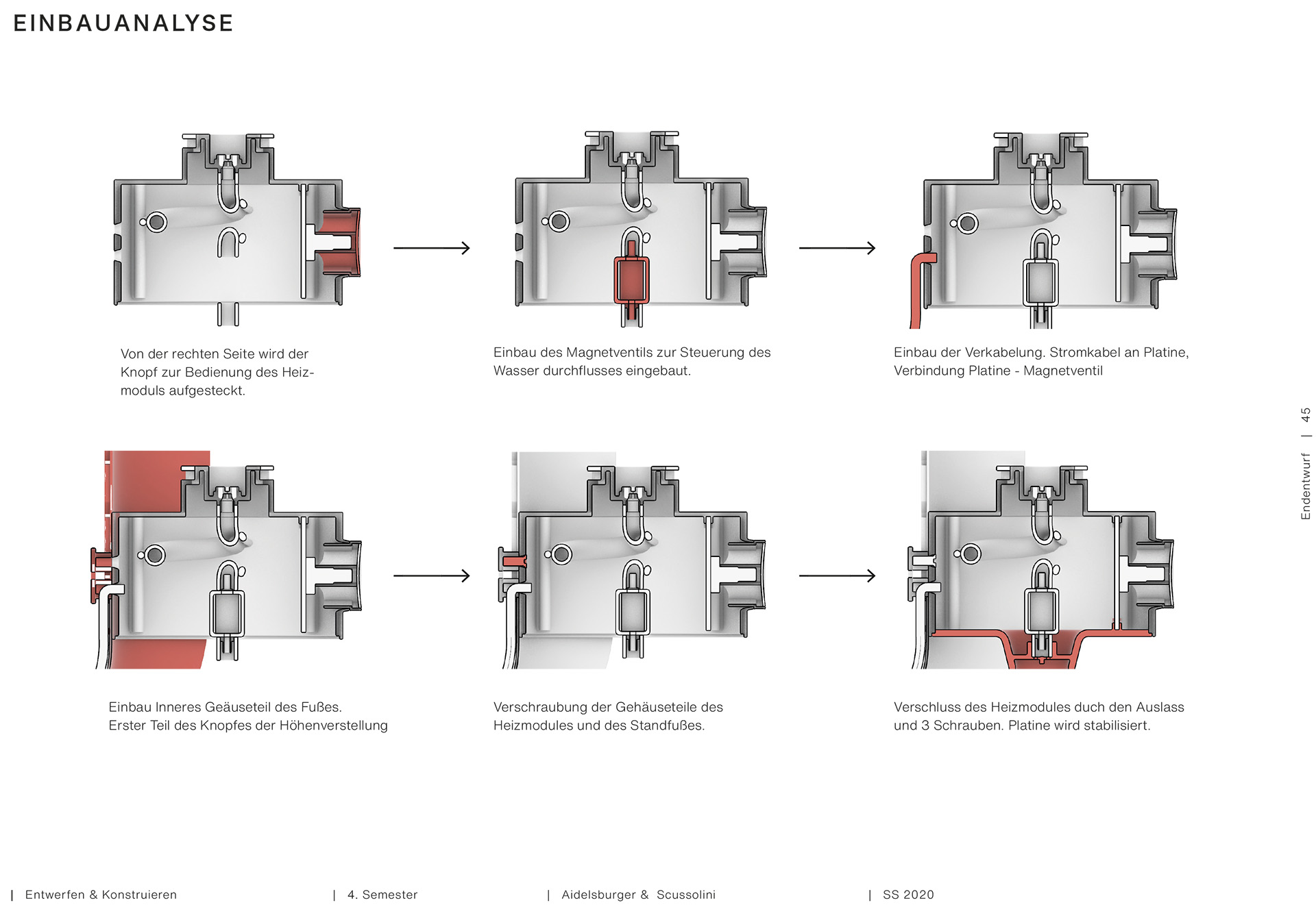 EINBAUANALYSE

Von der rechten Seite wird der Knopf zur Bedienung des Heizmoduls aufgesteckt.

Einbau des Magnetventils zur Steuerung des Wasser durchflusses eingebaut.

Einbau der Verkabelung. Stromkabel an Platine, Verbindung Platine - Magnetventil

Einbau Inneres Geäuseteil des Fußes.
Erster Teil des Knopfes der Höhenverstellung

Verschraubung der Gehäuseteile des Heizmodules und des Standfußes.

Verschluss des Heizmodules duch den Auslass und 3 Schrauben. Platine wird stabilisiert.

Endentwurf | 45

| Entwerfen & Konstruieren | 4. Semester | Aidelsburger & Scussolini | SS 2020